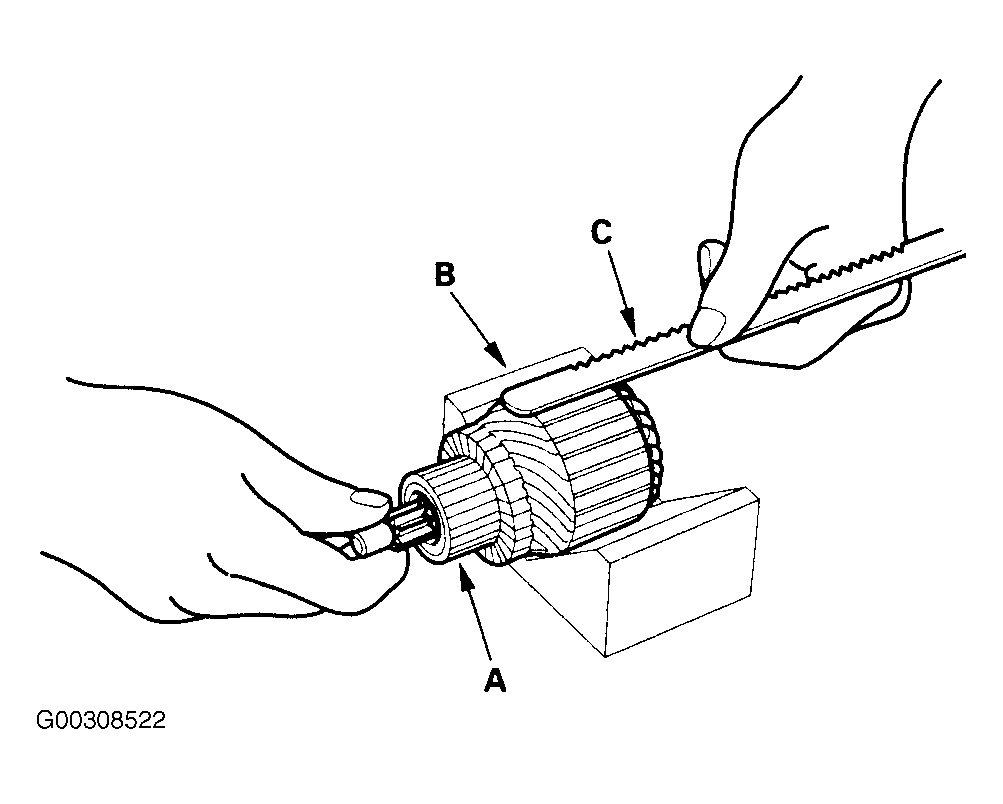 C
B
A
G00308522