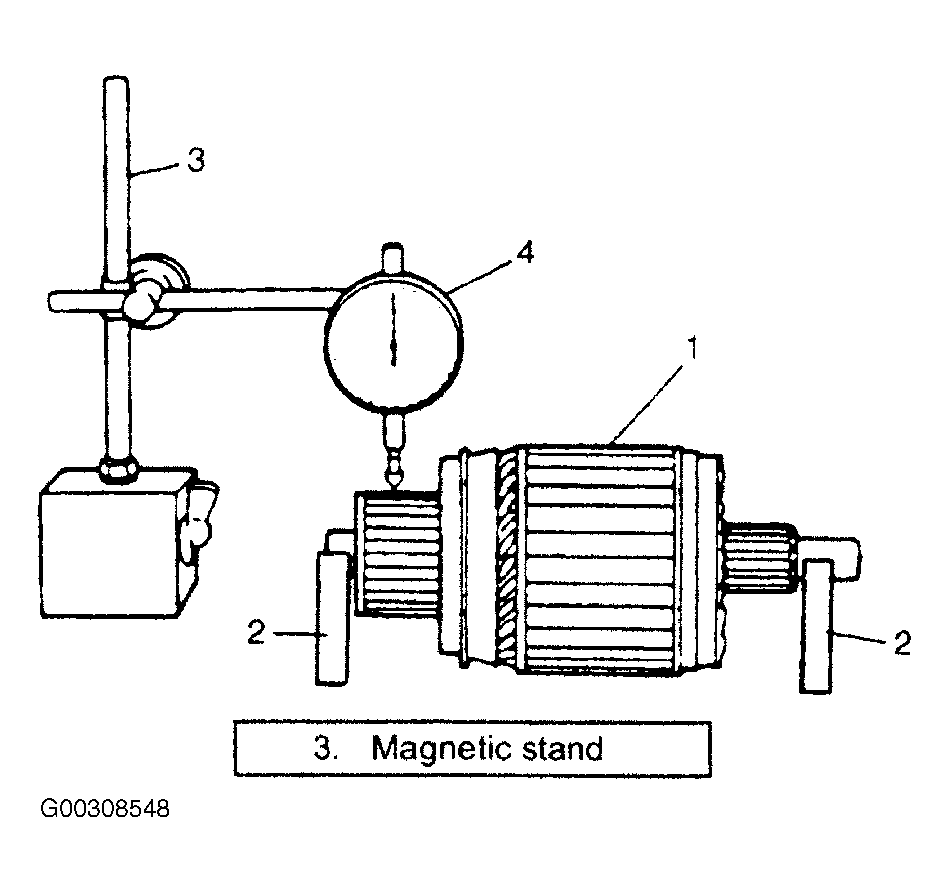 3
4
1
2
2
3. Magnetic stand
G00308548