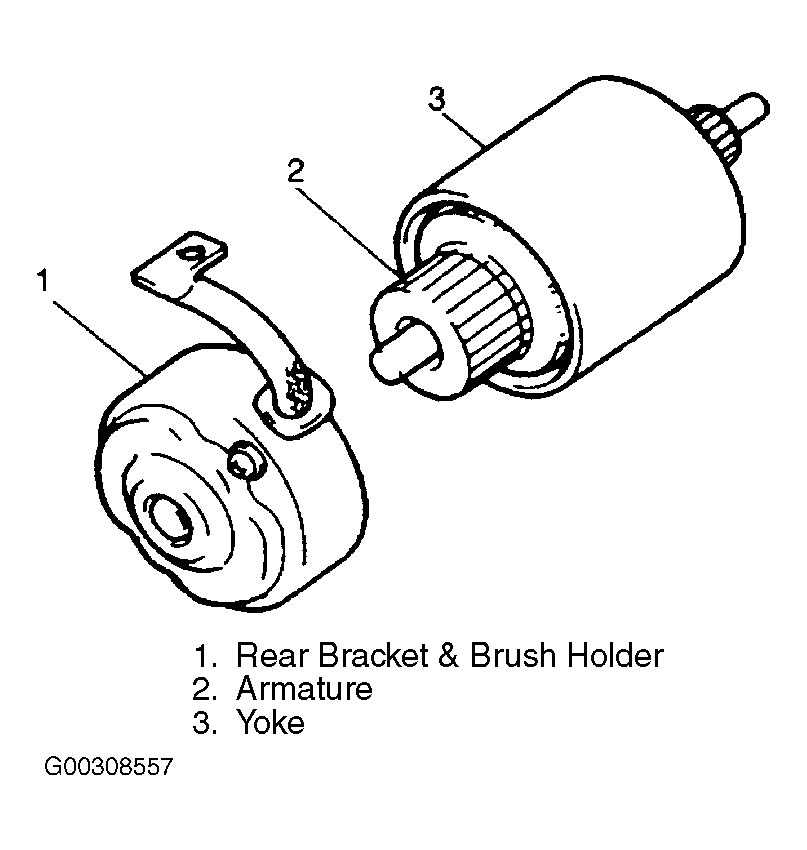 3
2
1

1. Rear Bracket & Brush Holder
2. Armature
3. Yoke

G00308557