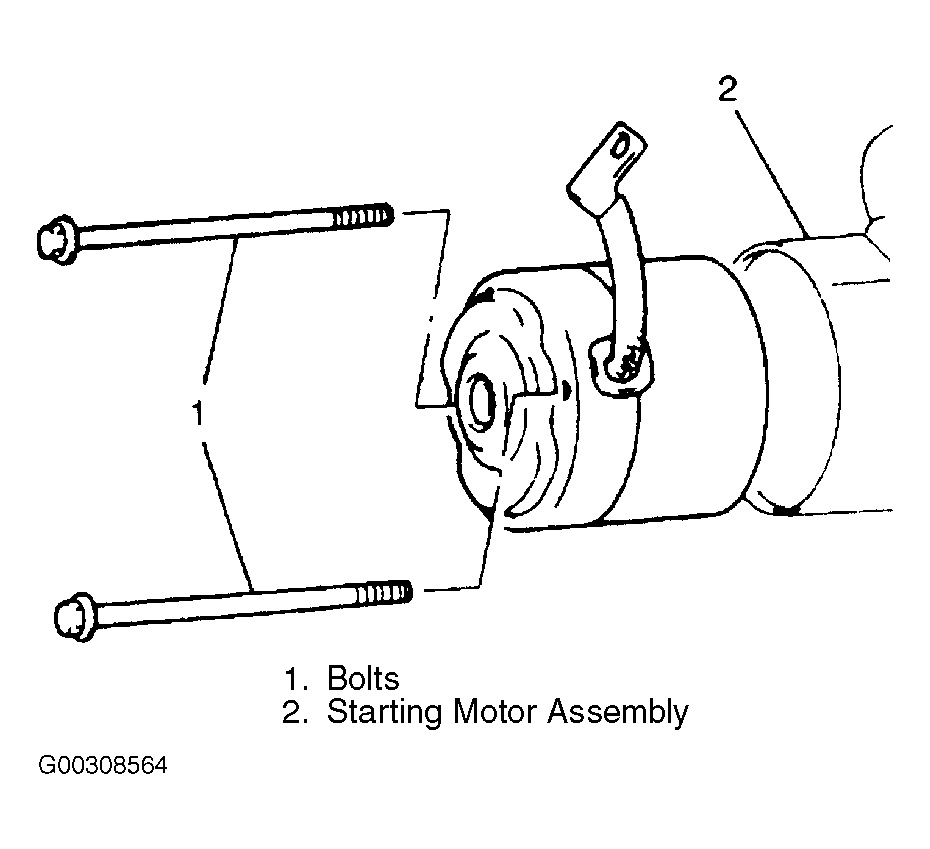 2

1

1. Bolts
2. Starting Motor Assembly

G00308564