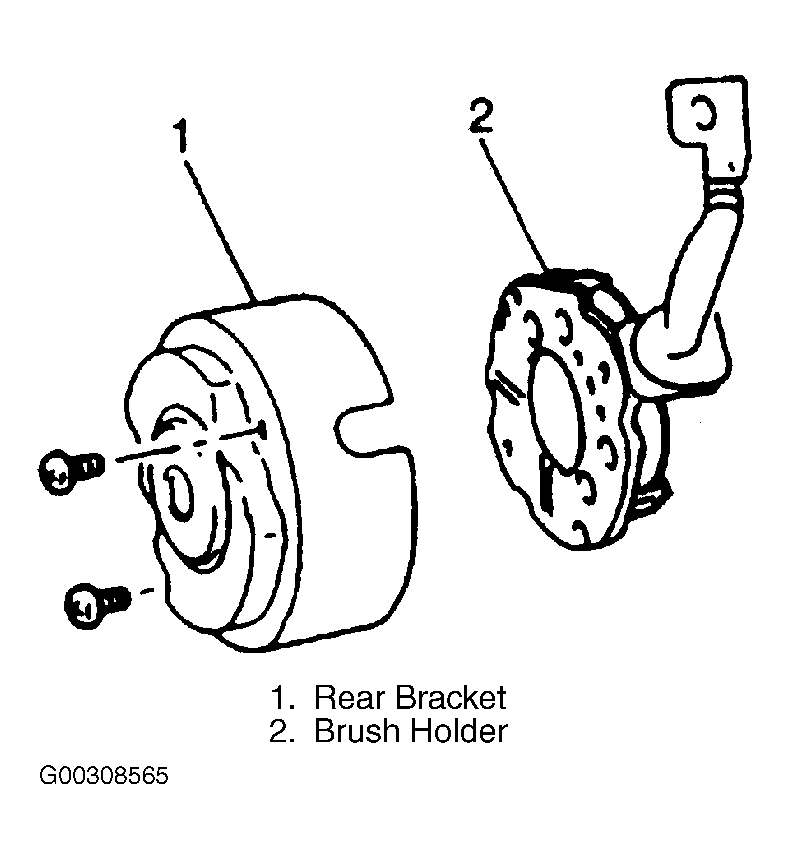 1

2

1. Rear Bracket
2. Brush Holder

G00308565