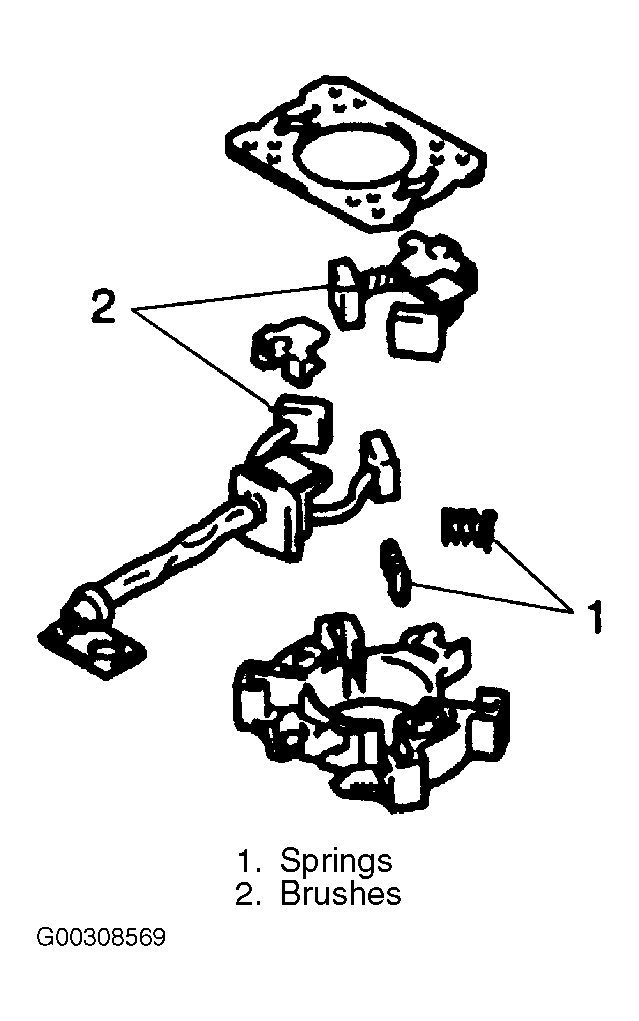 2

1

1. Springs
2. Brushes

G00308569