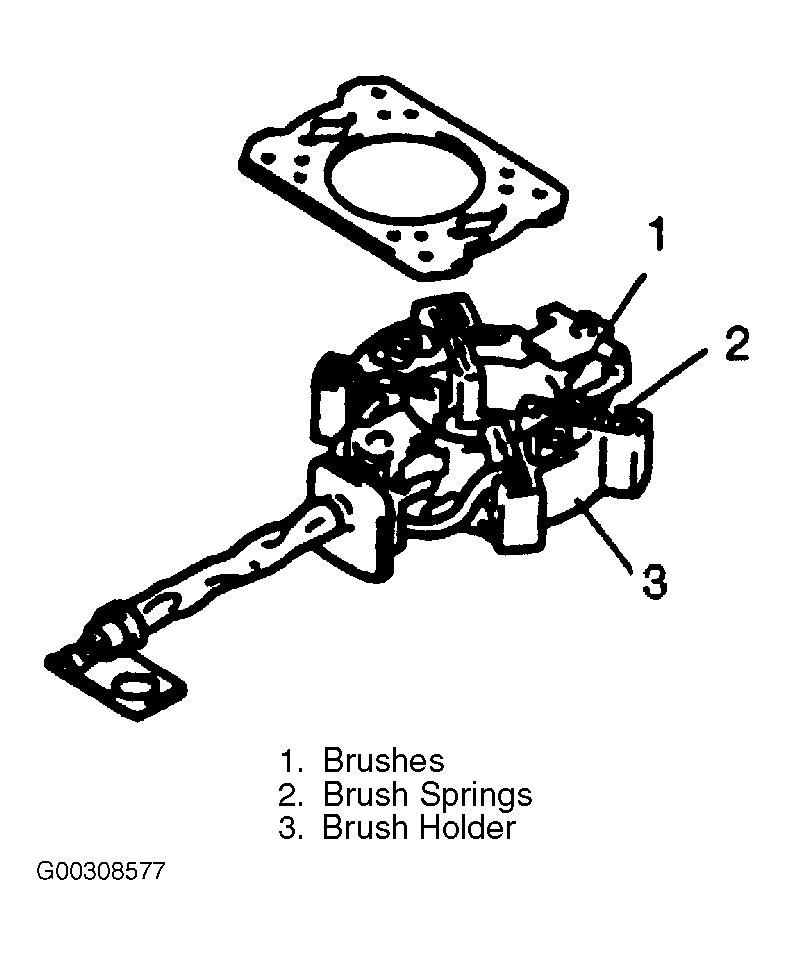 1
2
3

1. Brushes
2. Brush Springs
3. Brush Holder

G00308577