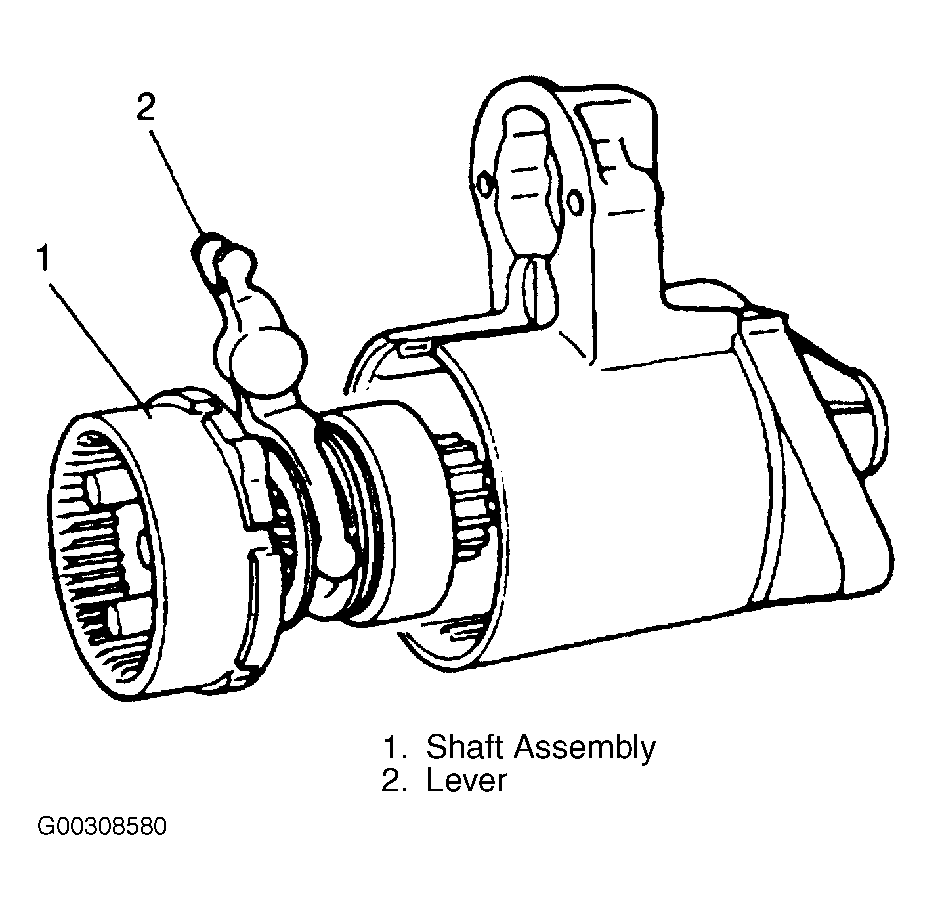 2
1

1. Shaft Assembly
2. Lever

G00308580