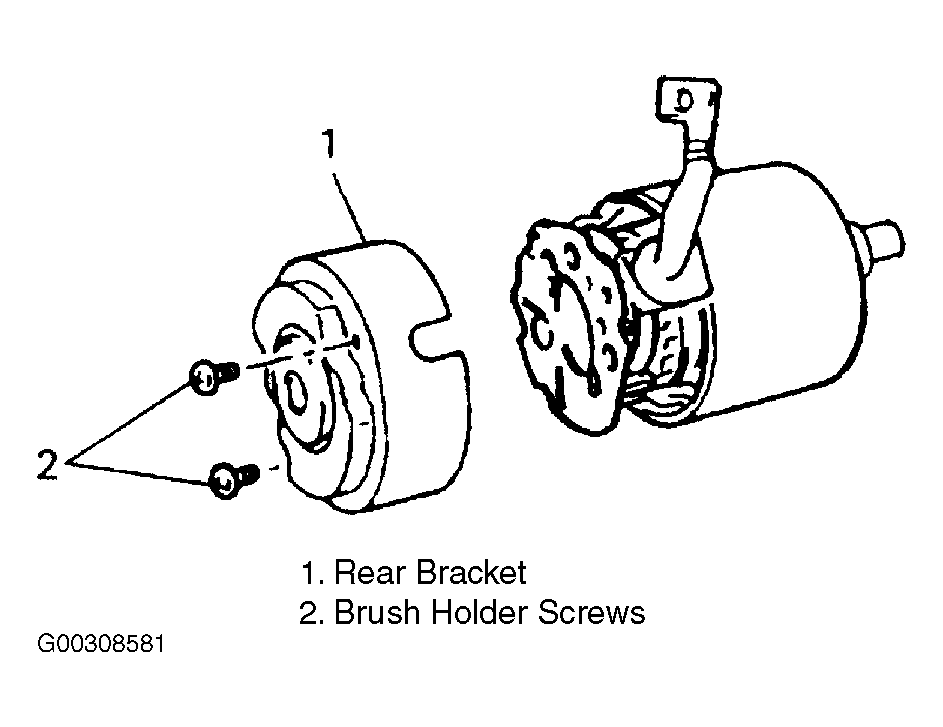 1

2

1. Rear Bracket
2. Brush Holder Screws

G00308581