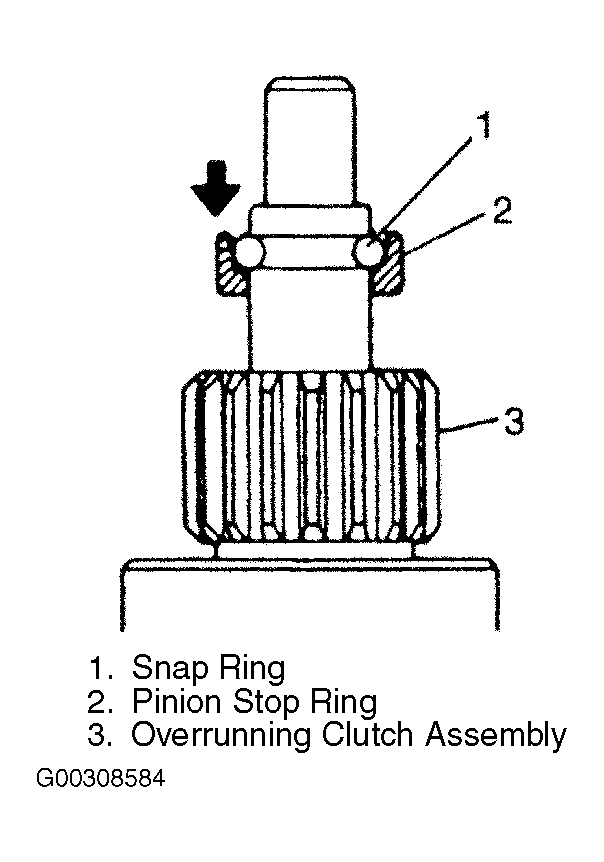 1
2
3

1. Snap Ring
2. Pinion Stop Ring
3. Overrunning Clutch Assembly

G00308584