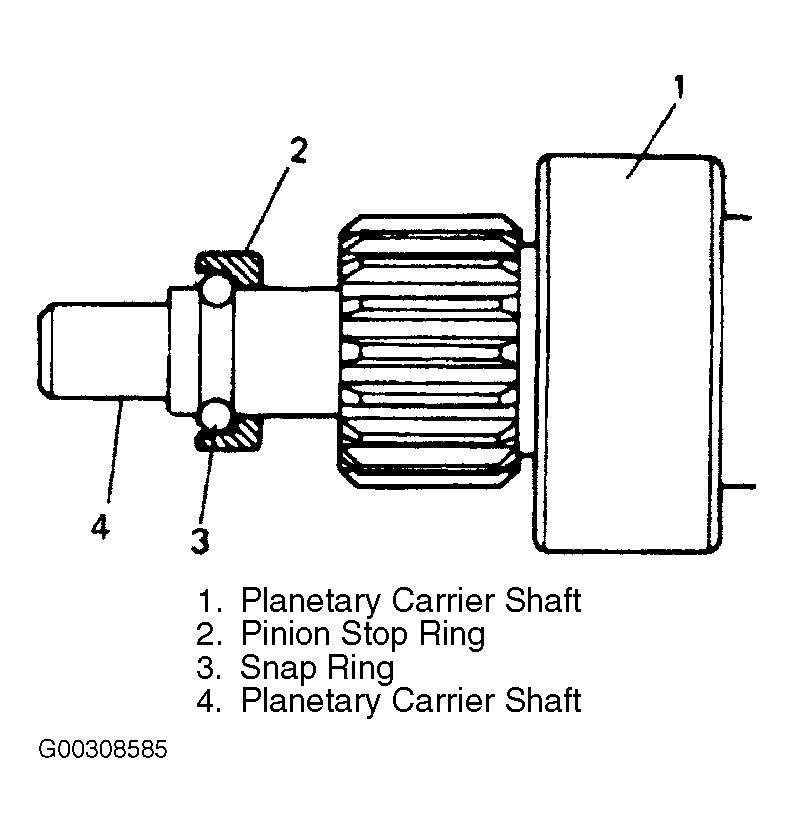 1

2

4

3

1. Planetary Carrier Shaft
2. Pinion Stop Ring
3. Snap Ring
4. Planetary Carrier Shaft

G00308585