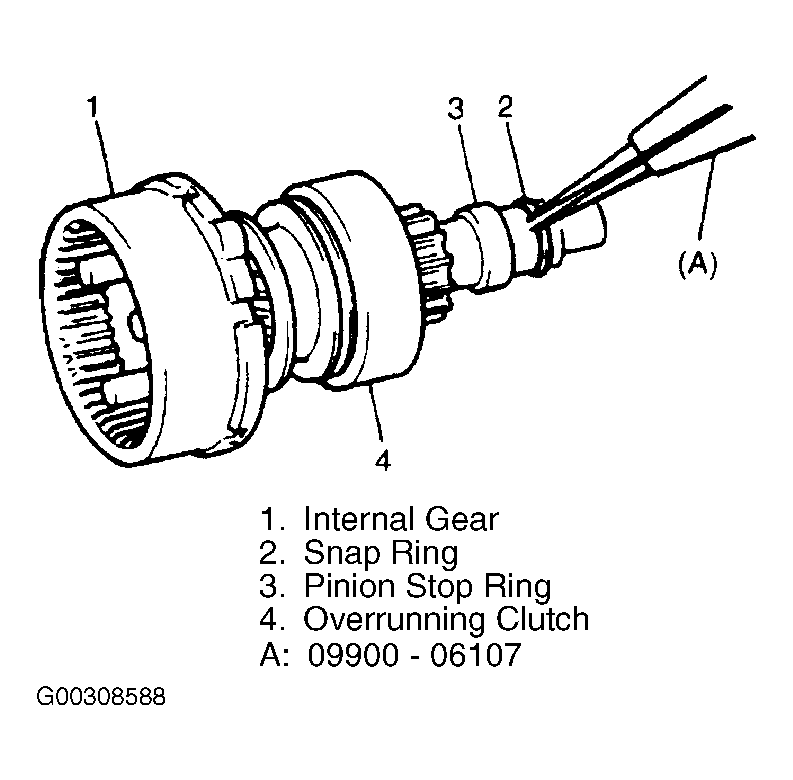 1
3
2
(A)
4

1. Internal Gear
2. Snap Ring
3. Pinion Stop Ring
4. Overrunning Clutch
A: 09900 - 06107

G00308588