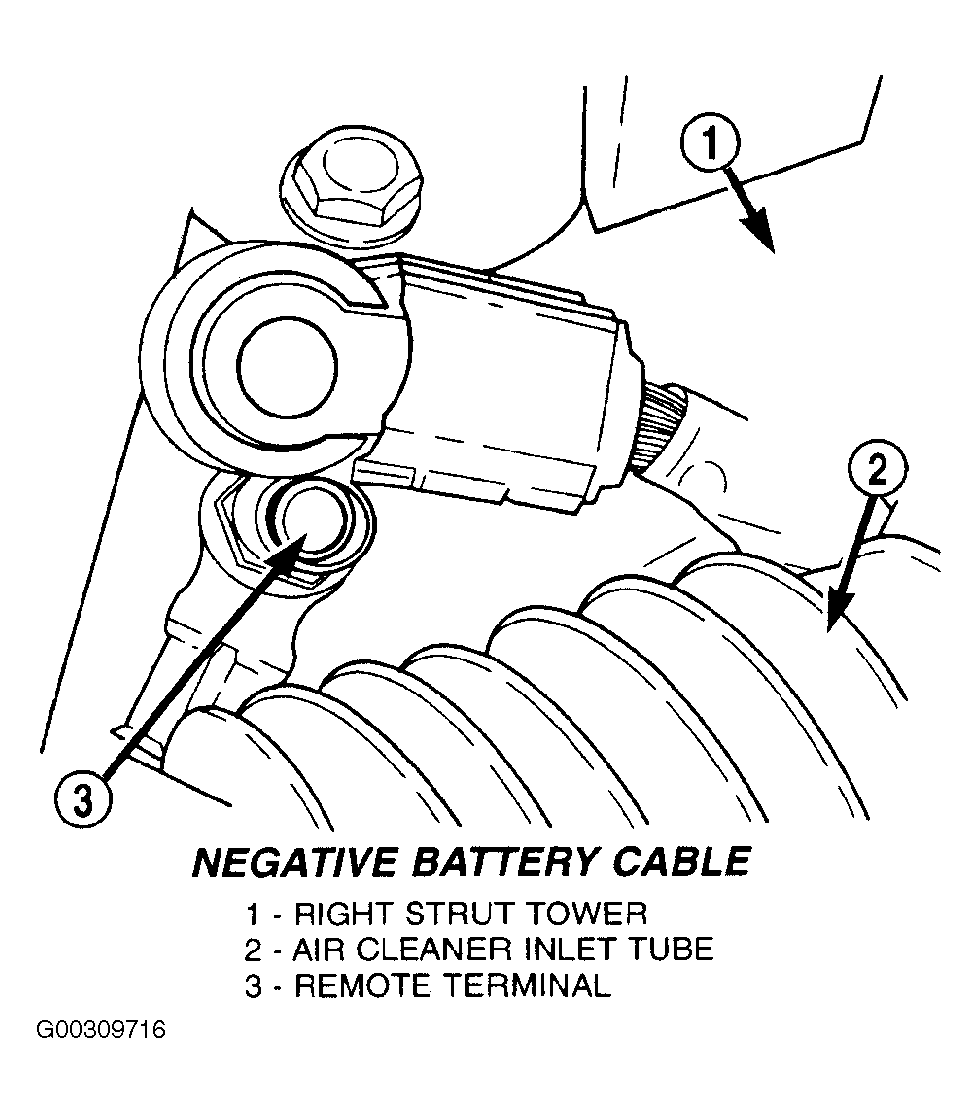 1

2

3

NEGATIVE BATTERY CABLE

1 - RIGHT STRUT TOWER
2 - AIR CLEANER INLET TUBE
3 - REMOTE TERMINAL

G00309716