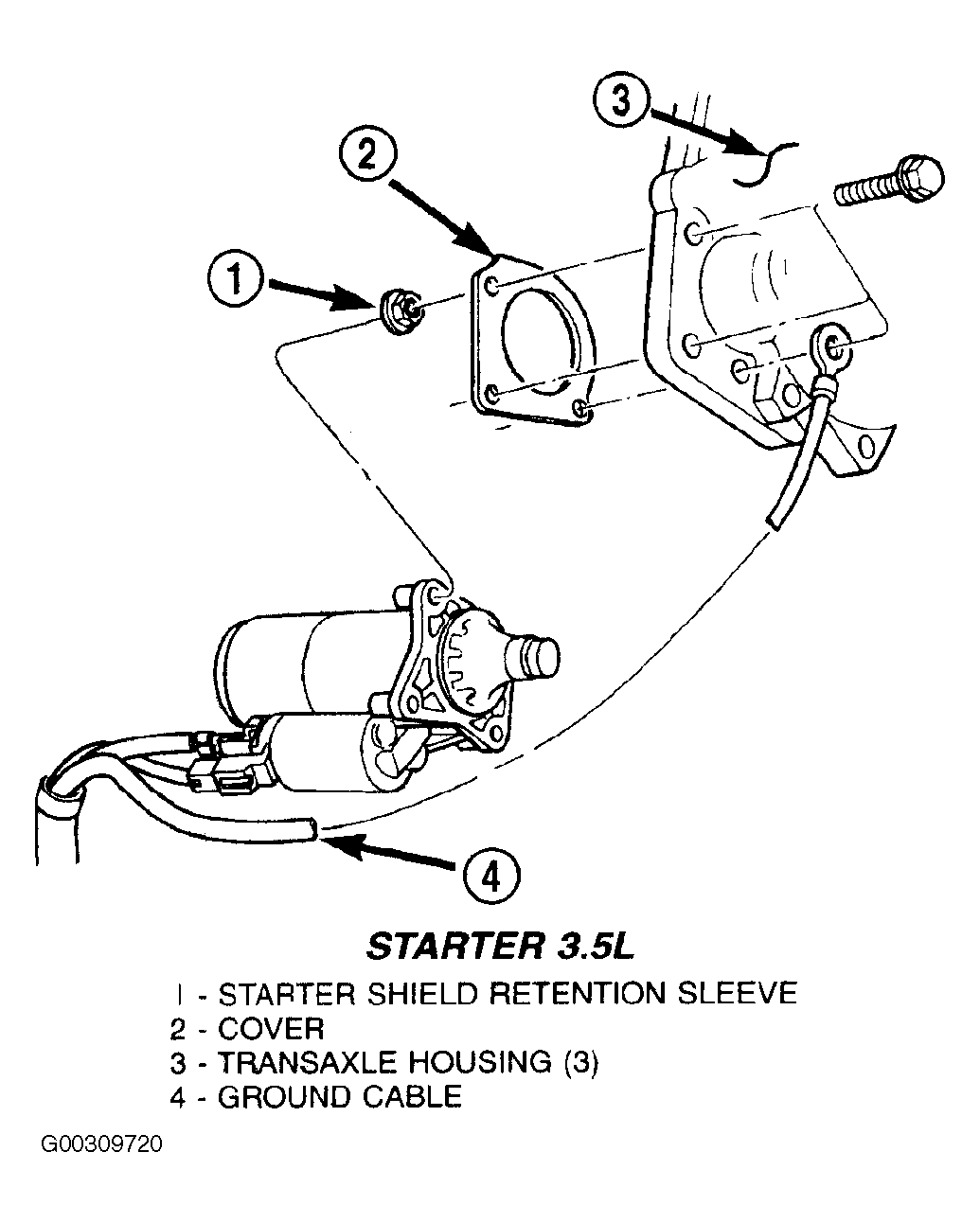 3

2

1

4

STARTER 3.5L

1 - STARTER SHIELD RETENTION SLEEVE
2 - COVER
3 - TRANSAXLE HOUSING (3)
4 - GROUND CABLE

G00309720