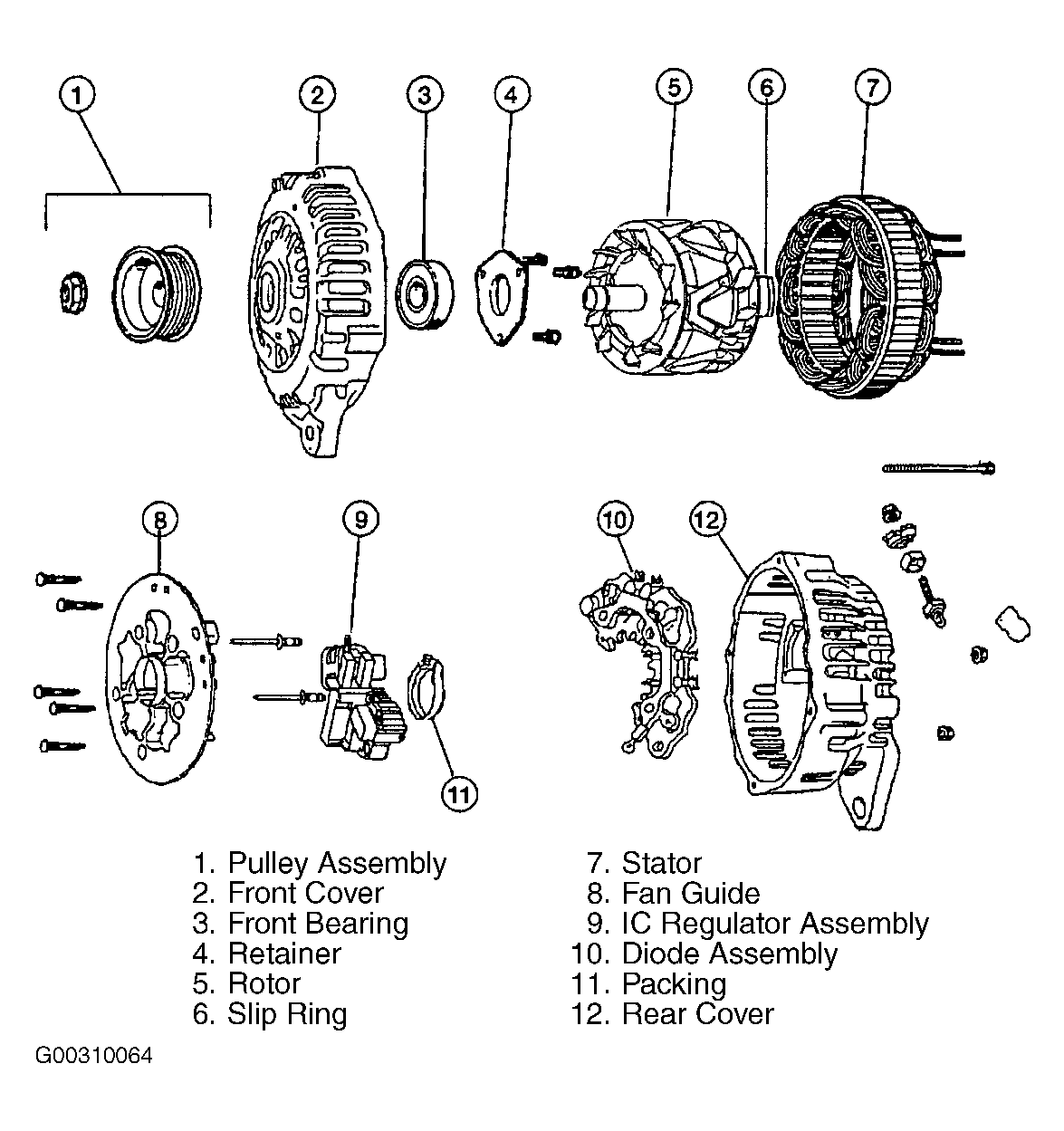 1
2
3
4
5
6
7
8
9
10
12
11

1. Pulley Assembly
2. Front Cover
3. Front Bearing
4. Retainer
5. Rotor
6. Slip Ring

7. Stator
8. Fan Guide
9. IC Regulator Assembly
10. Diode Assembly
11. Packing
12. Rear Cover

G00310064