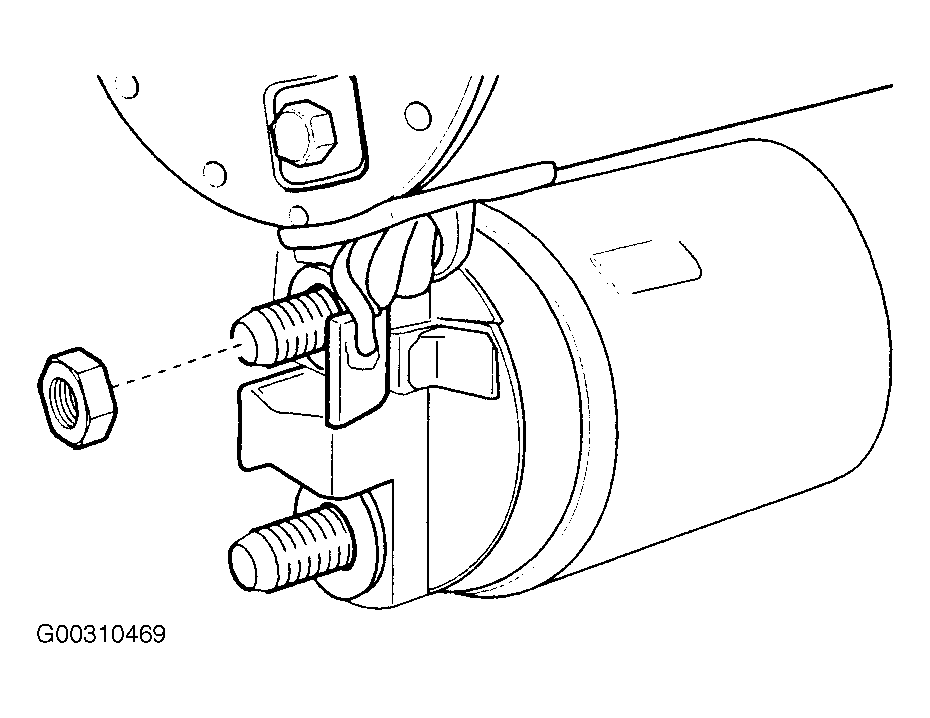 G00310469