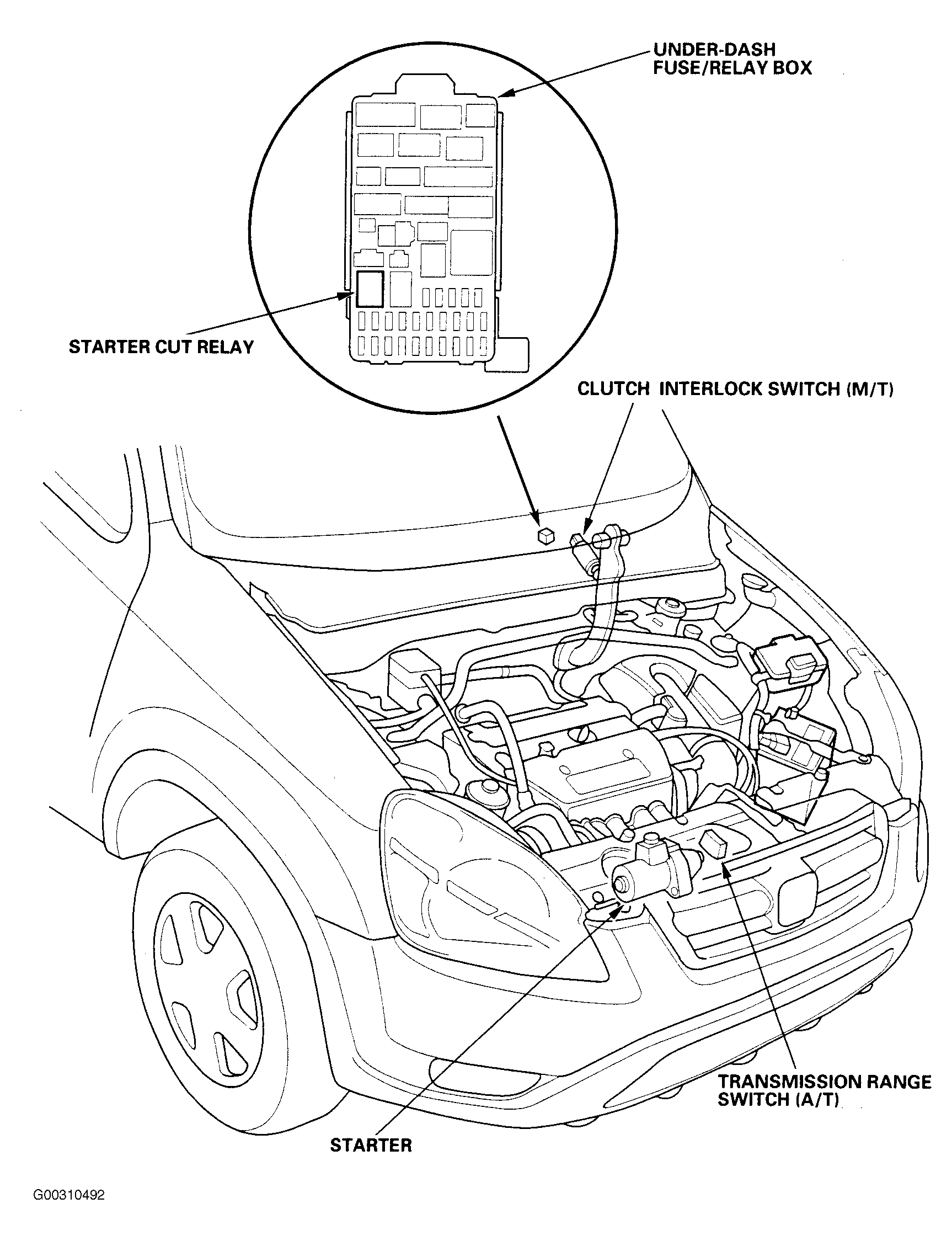 UNDER-DASH FUSE/RELAY BOX

STARTER CUT RELAY

CLUTCH INTERLOCK SWITCH (M/T)

TRANSMISSION RANGE SWITCH (A/T)

STARTER

G00310492