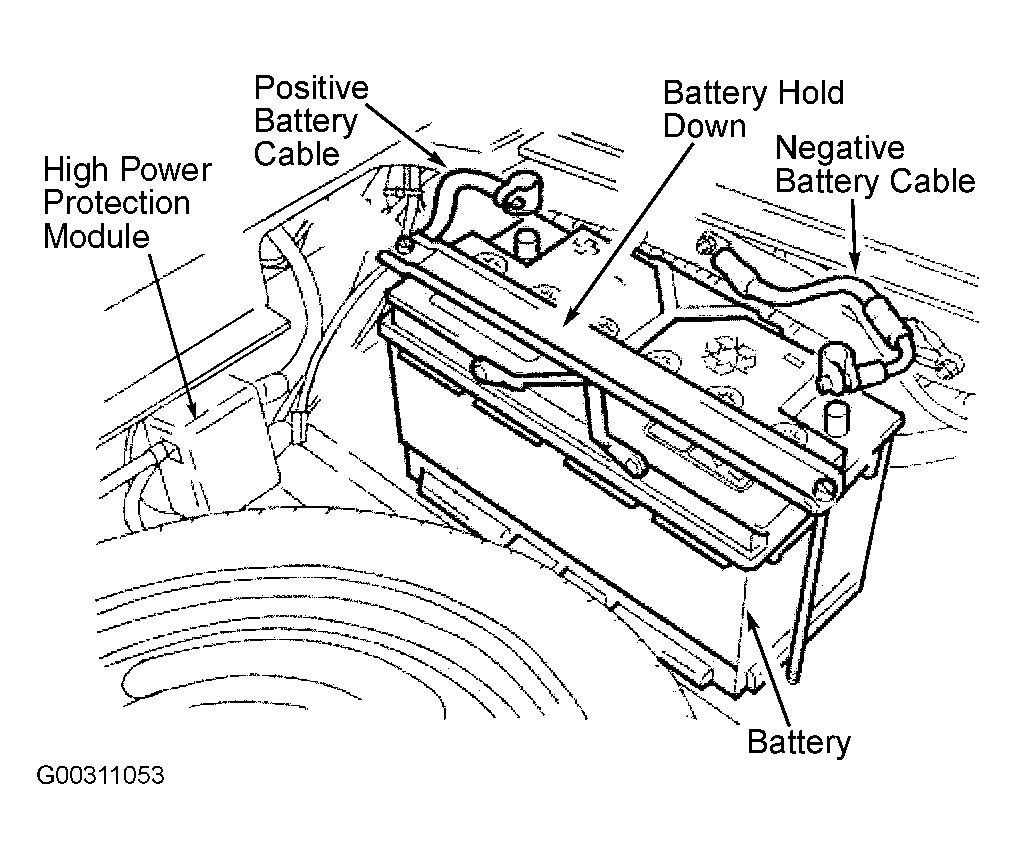 High Power Protection Module

Positive Battery Cable

Battery Hold Down

Negative Battery Cable

Battery

G00311053