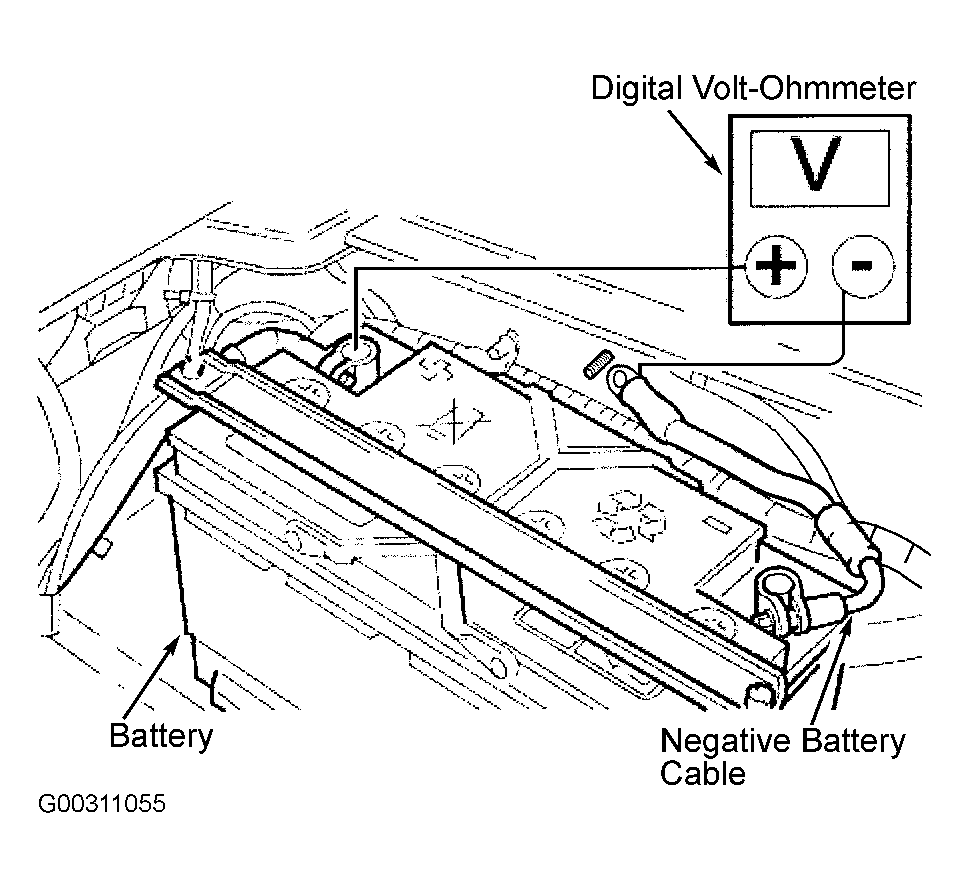 Digital Volt-Ohmmeter

V

+

-

Battery

Negative Battery Cable

G00311055