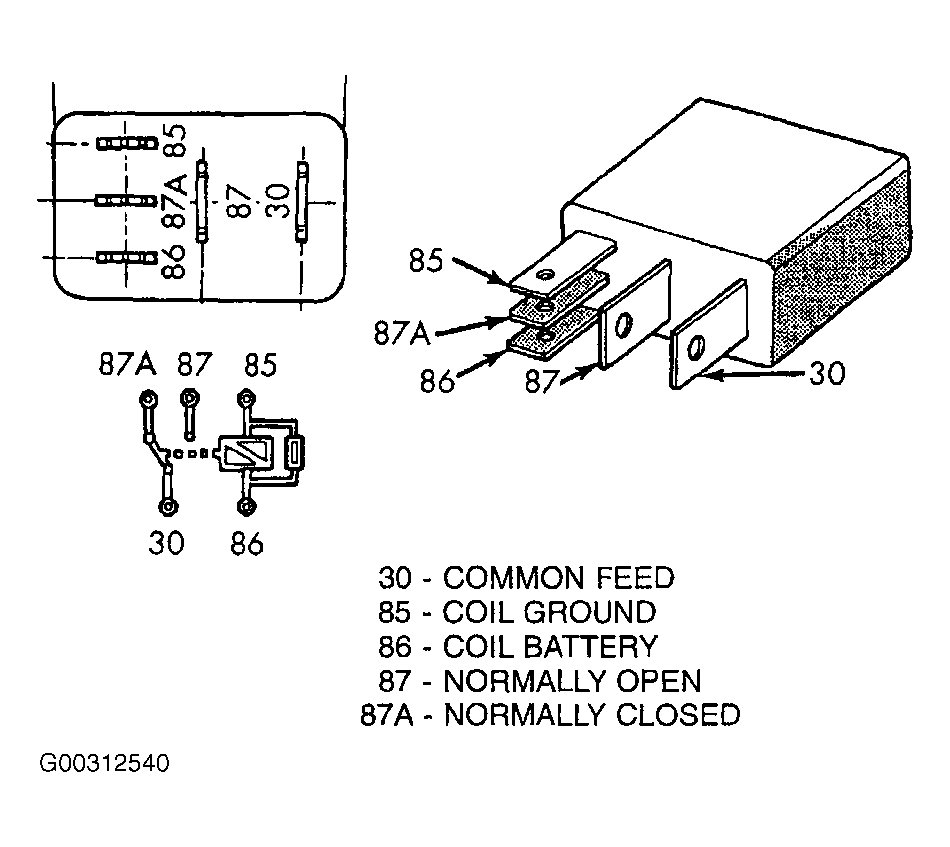 85
87A
86
87
30

85
87A
86
87
30

87A 87 85

30 86

30 - COMMON FEED
85 - COIL GROUND
86 - COIL BATTERY
87 - NORMALLY OPEN
87A - NORMALLY CLOSED

G00312540