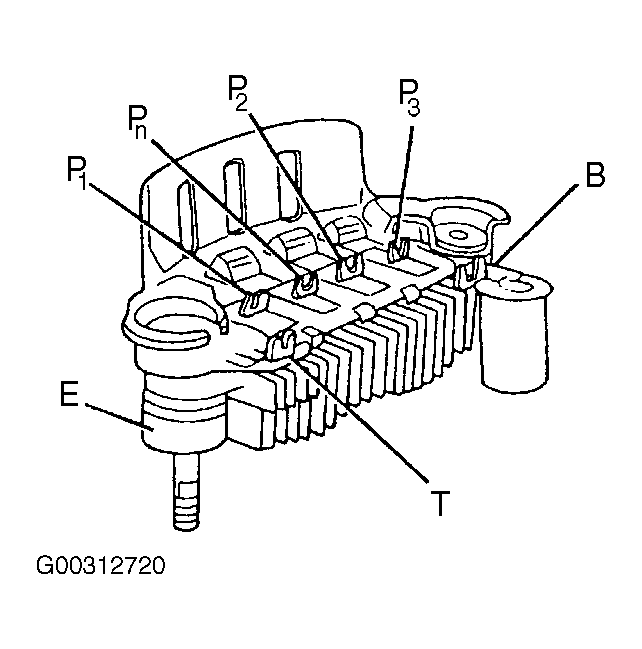 $P_2$
$P_3$
$P_n$
$P_1$
B
E
T
G00312720