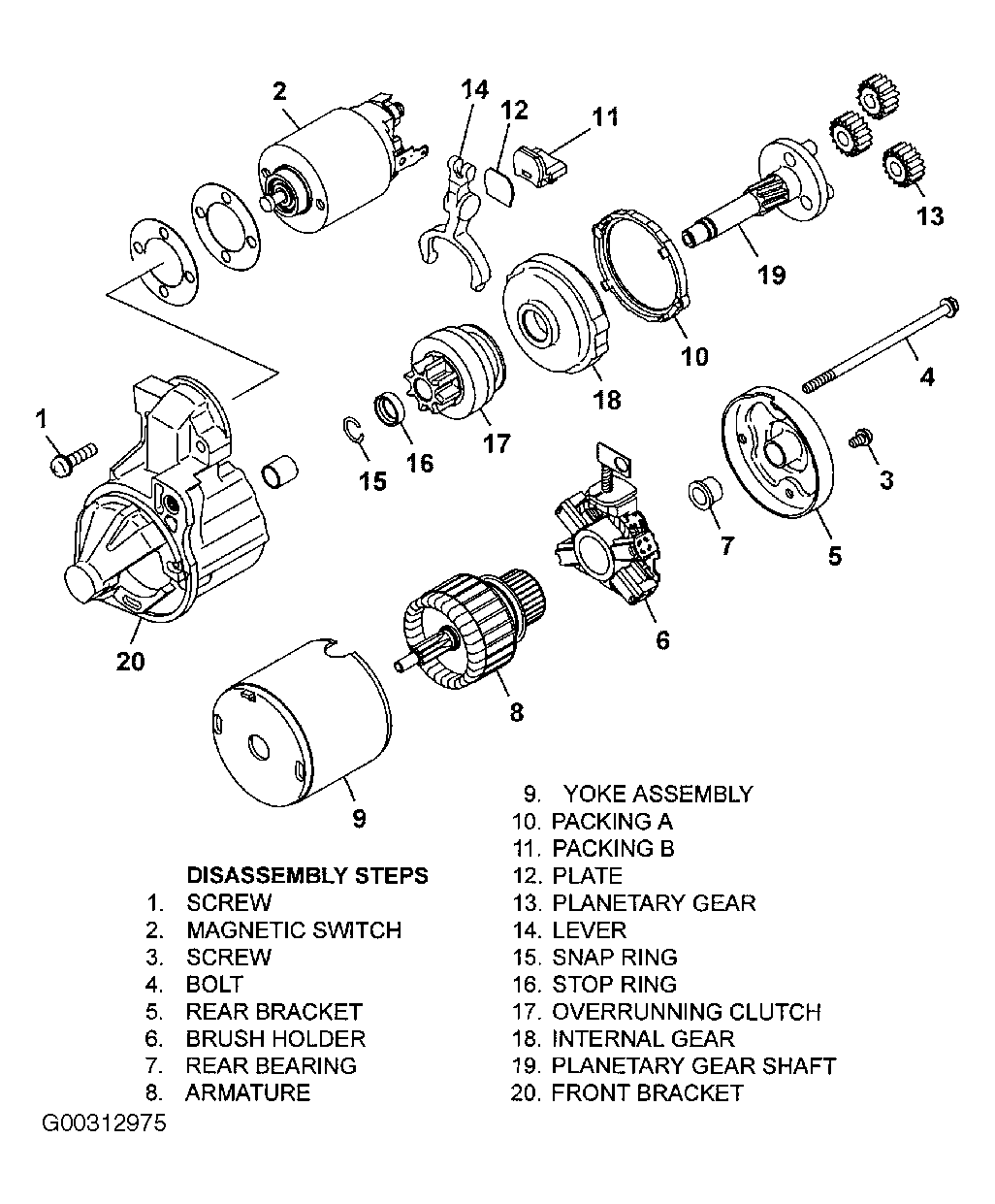 2
14
12
11
13
19
10
4
18
1
17
16
15
3
7
5
6
20
8
9

DISASSEMBLY STEPS
1. SCREW
2. MAGNETIC SWITCH
3. SCREW
4. BOLT
5. REAR BRACKET
6. BRUSH HOLDER
7. REAR BEARING
8. ARMATURE
9. YOKE ASSEMBLY
10. PACKING A
11. PACKING B
12. PLATE
13. PLANETARY GEAR
14. LEVER
15. SNAP RING
16. STOP RING
17. OVERRUNNING CLUTCH
18. INTERNAL GEAR
19. PLANETARY GEAR SHAFT
20. FRONT BRACKET

G00312975