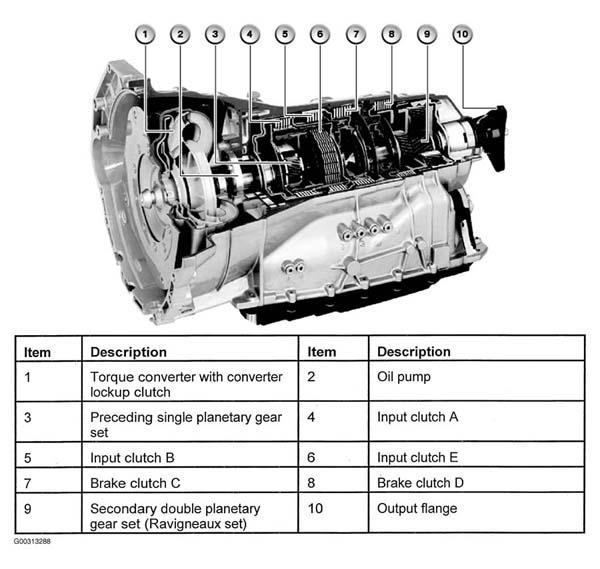 1 2 3 4 5 6 7 8 9 10

| Item | Description | Item | Description |
|---|---|---|---|
| 1 | Torque converter with converter lockup clutch | 2 | Oil pump |
| 3 | Preceding single planetary gear set | 4 | Input clutch A |
| 5 | Input clutch B | 6 | Input clutch E |
| 7 | Brake clutch C | 8 | Brake clutch D |
| 9 | Secondary double planetary gear set (Ravigneaux set) | 10 | Output flange |

G00313288