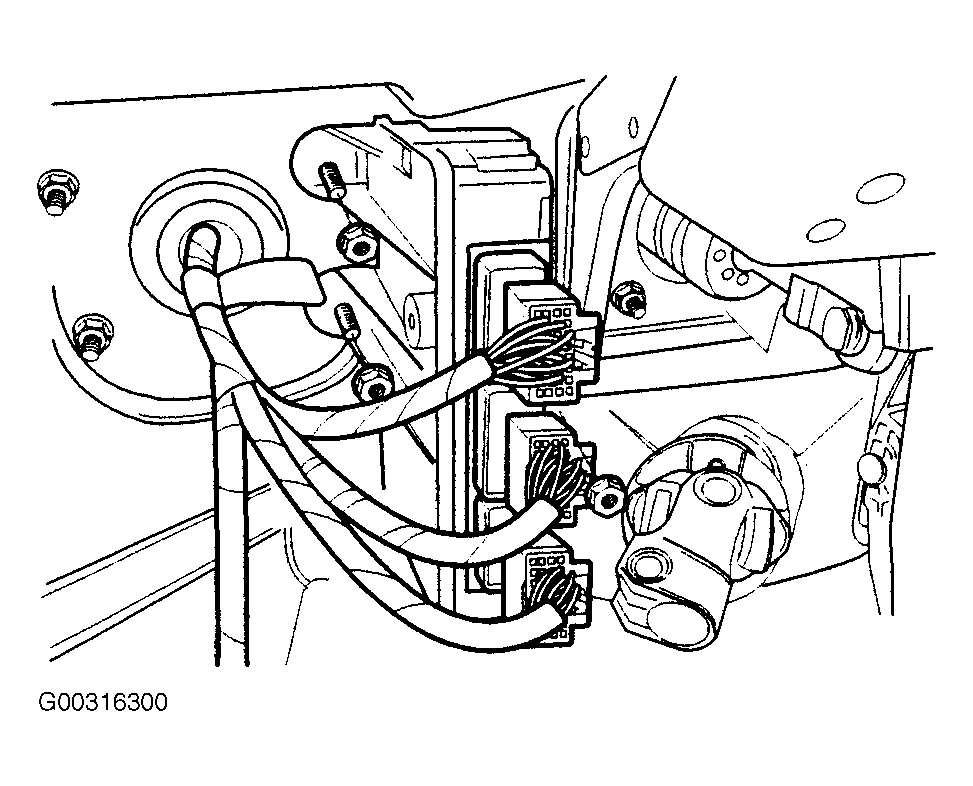 G00316300