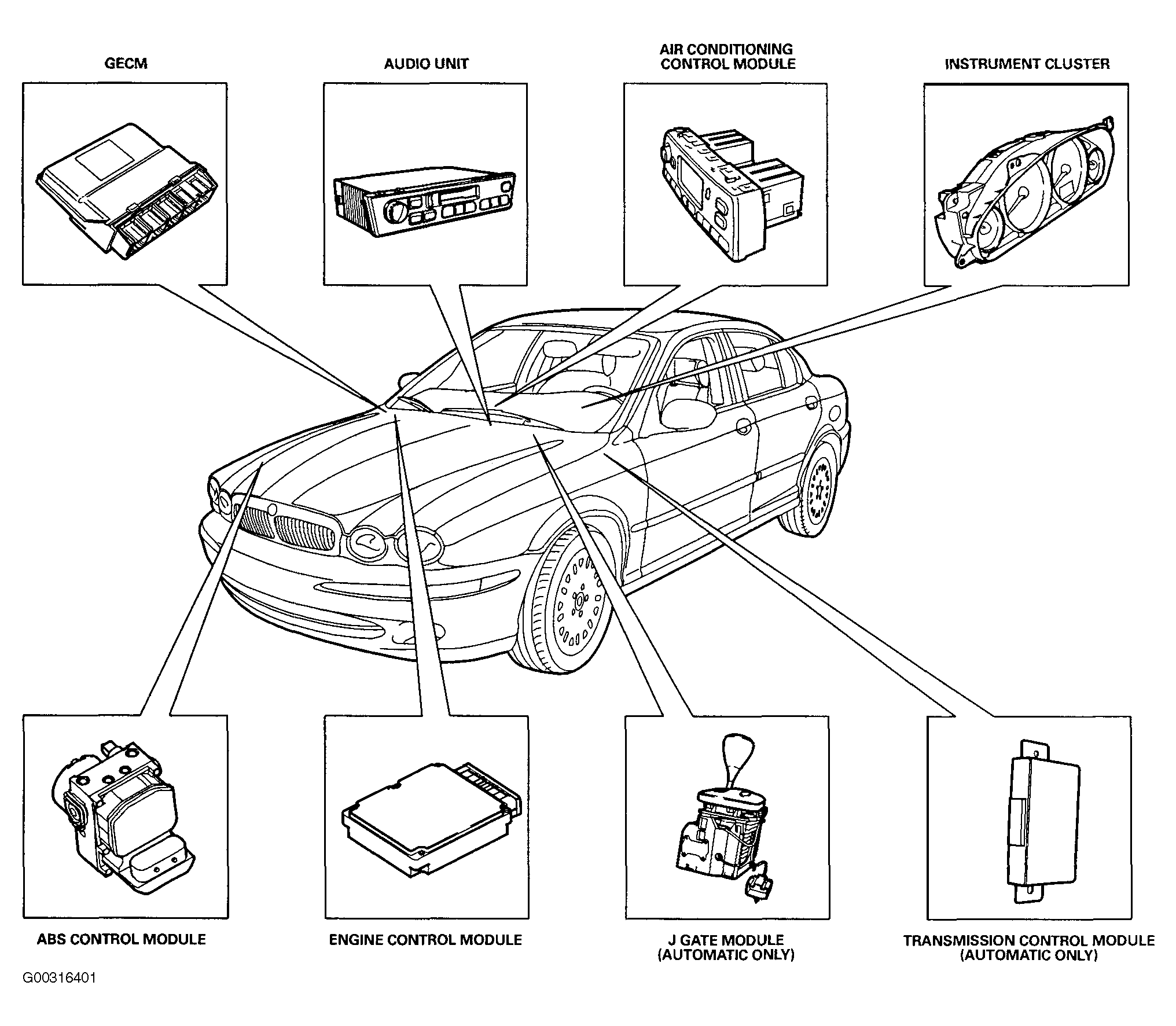 GECM

AUDIO UNIT

AIR CONDITIONING CONTROL MODULE

INSTRUMENT CLUSTER

ABS CONTROL MODULE

ENGINE CONTROL MODULE

J GATE MODULE (AUTOMATIC ONLY)

TRANSMISSION CONTROL MODULE (AUTOMATIC ONLY)

G00316401