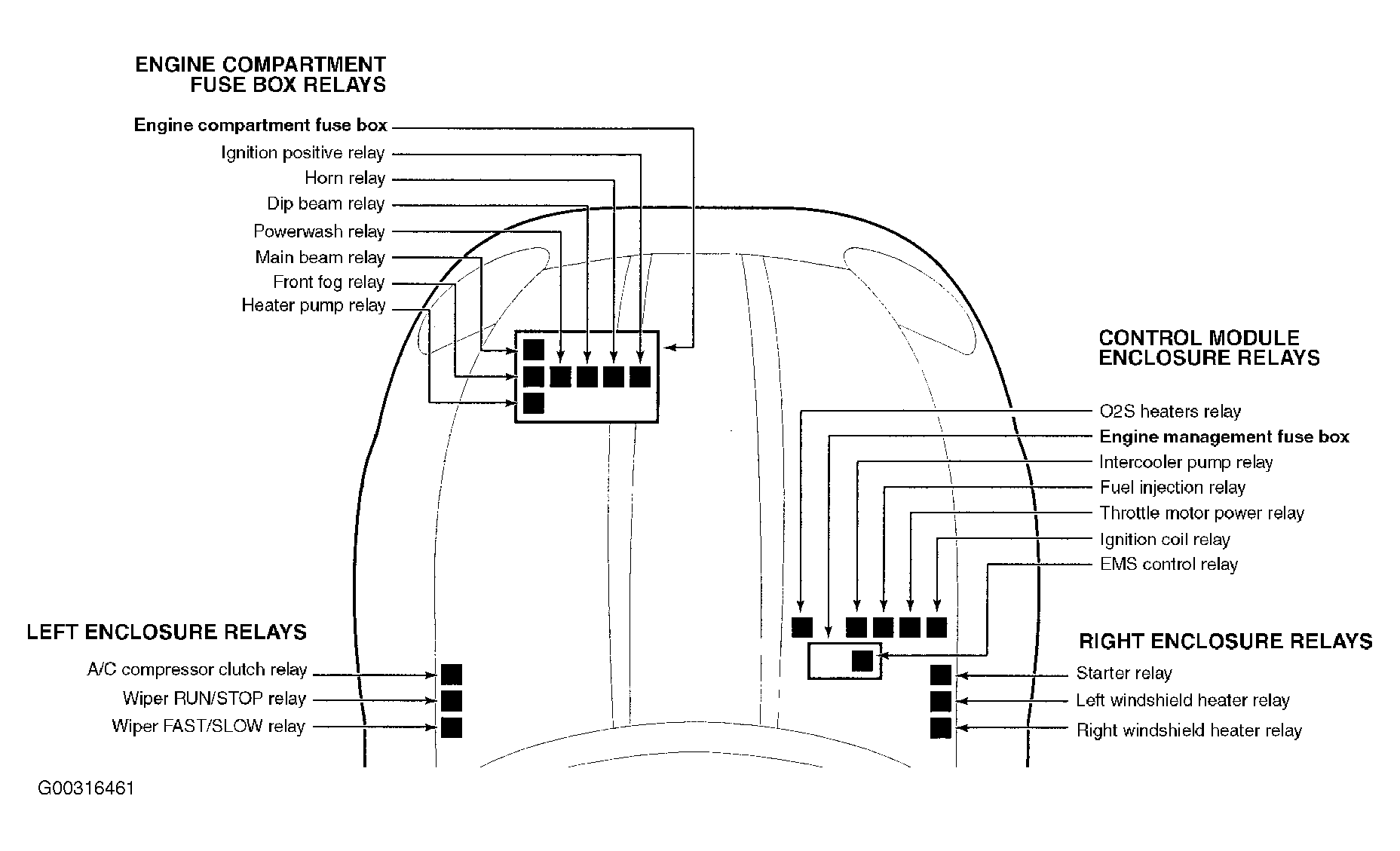 ENGINE COMPARTMENT FUSE BOX RELAYS

Engine compartment fuse box
Ignition positive relay
Horn relay
Dip beam relay
Powerwash relay
Main beam relay
Front fog relay
Heater pump relay

CONTROL MODULE ENCLOSURE RELAYS

O2S heaters relay
Engine management fuse box
Intercooler pump relay
Fuel injection relay
Throttle motor power relay
Ignition coil relay
EMS control relay

LEFT ENCLOSURE RELAYS

A/C compressor clutch relay
Wiper RUN/STOP relay
Wiper FAST/SLOW relay

RIGHT ENCLOSURE RELAYS

Starter relay
Left windshield heater relay
Right windshield heater relay

G00316461