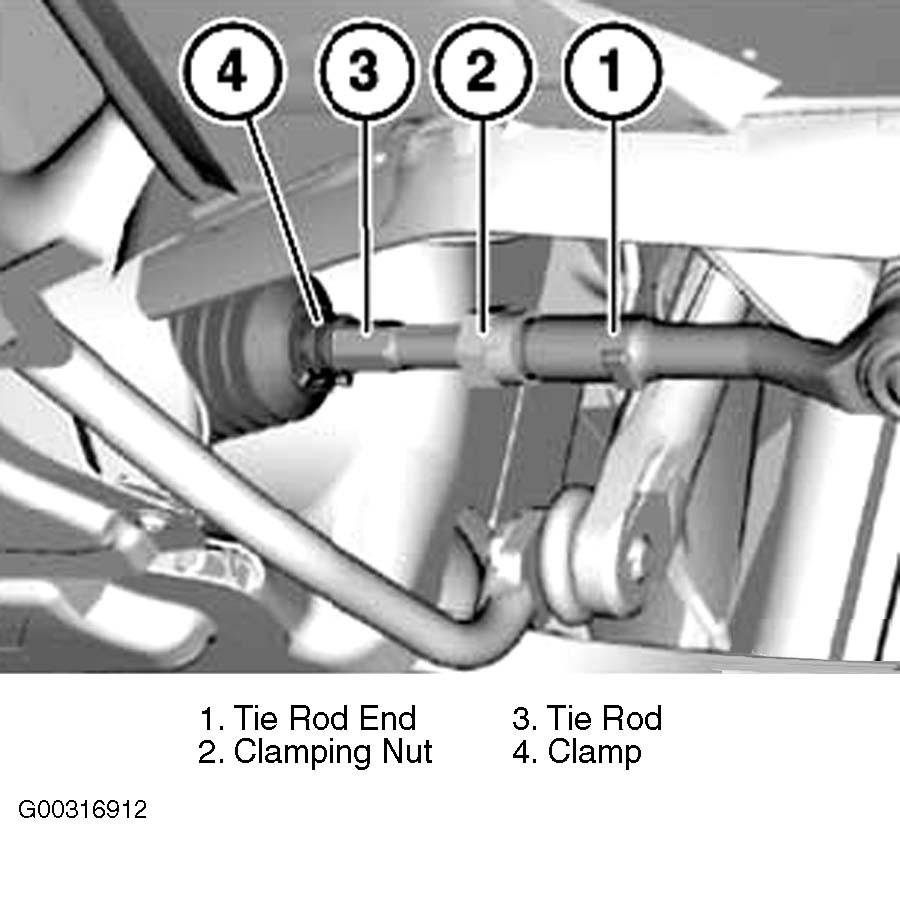 4 3 2 1

1. Tie Rod End
2. Clamping Nut

3. Tie Rod
4. Clamp

G00316912