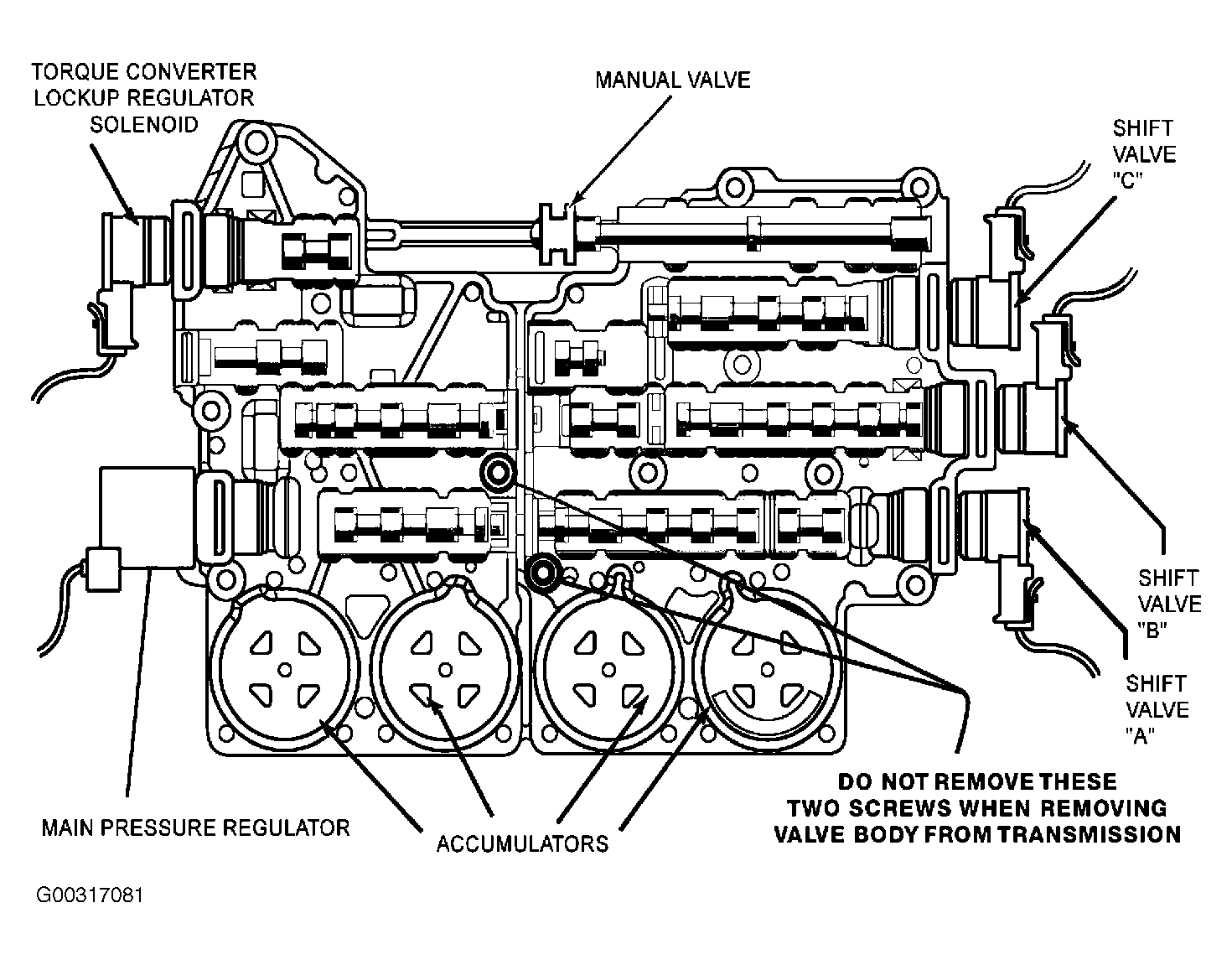 TORQUE CONVERTER LOCKUP REGULATOR SOLENOID

MANUAL VALVE

SHIFT VALVE "C"

SHIFT VALVE "B"

SHIFT VALVE "A"

MAIN PRESSURE REGULATOR

ACCUMULATORS

DO NOT REMOVE THESE TWO SCREWS WHEN REMOVING VALVE BODY FROM TRANSMISSION

G00317081