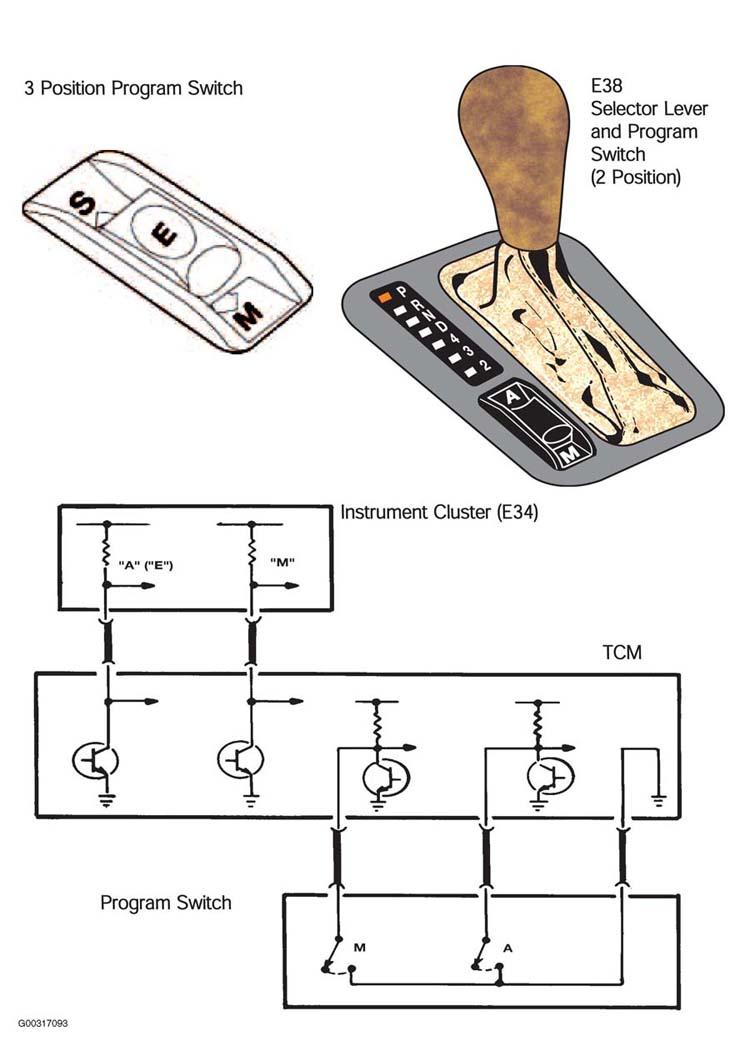 3 Position Program Switch

S
E
M

E38
Selector Lever and Program Switch (2 Position)

P
R
N
D
4
3
2
A
M

Instrument Cluster (E34)

"A" ("E")
"M"

TCM

Program Switch

M
A

G00317093