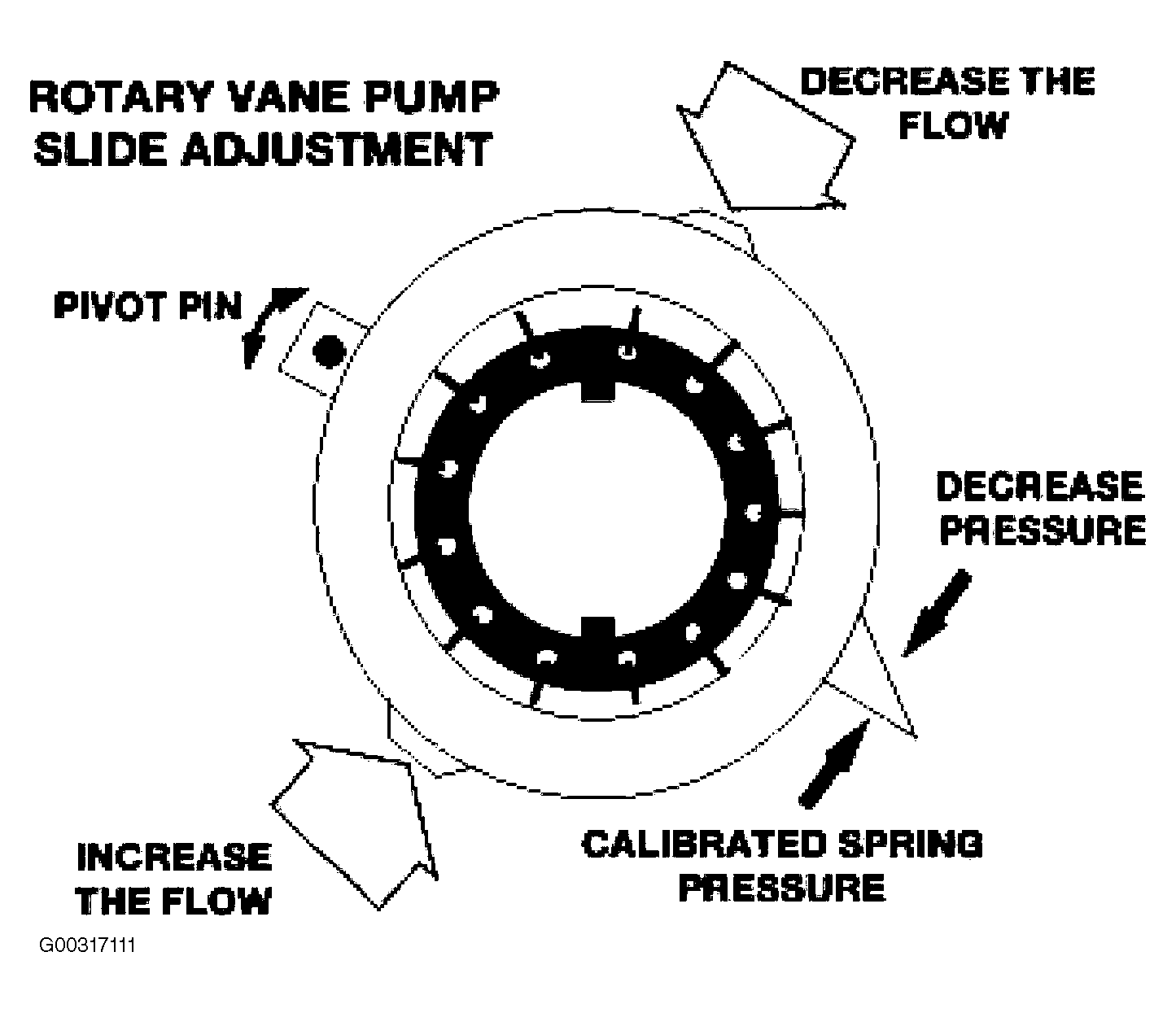 ROTARY VANE PUMP SLIDE ADJUSTMENT

DECREASE THE FLOW

PIVOT PIN

DECREASE PRESSURE

INCREASE THE FLOW

CALIBRATED SPRING PRESSURE

G00317111