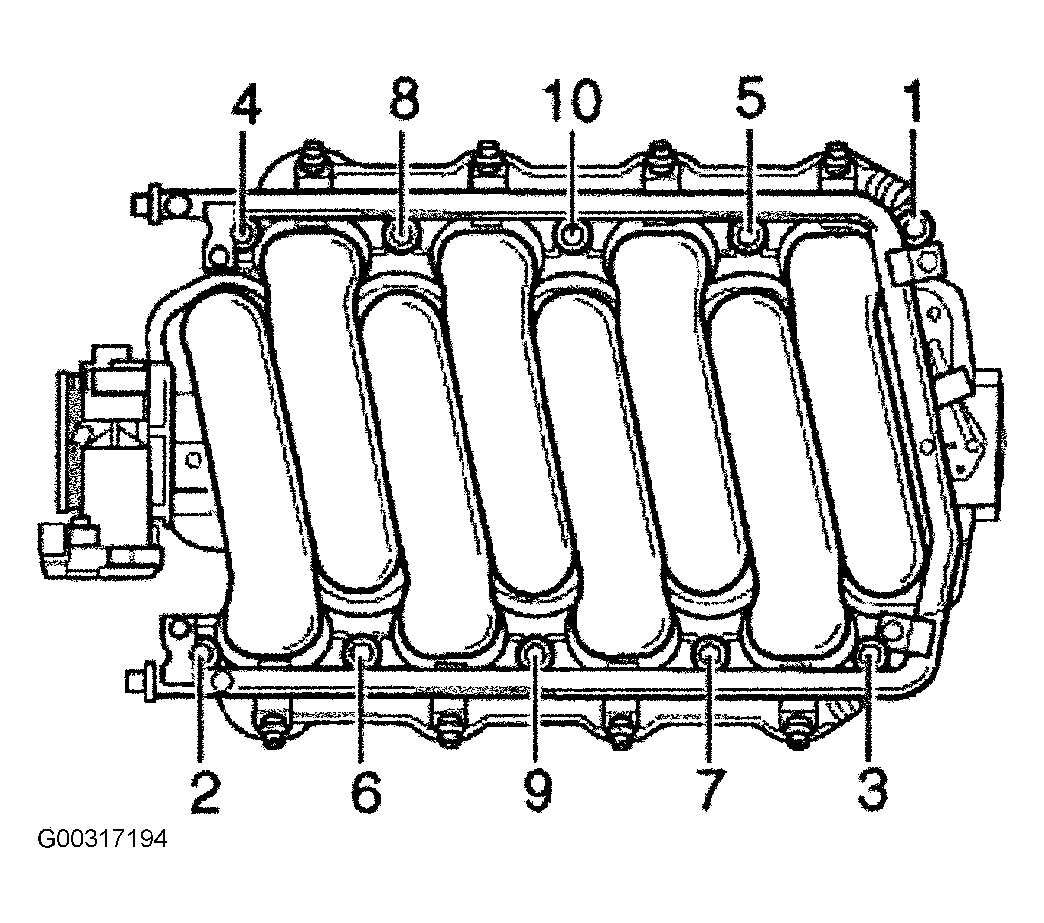 4 8 10 5 1

2 6 9 7 3

G00317194