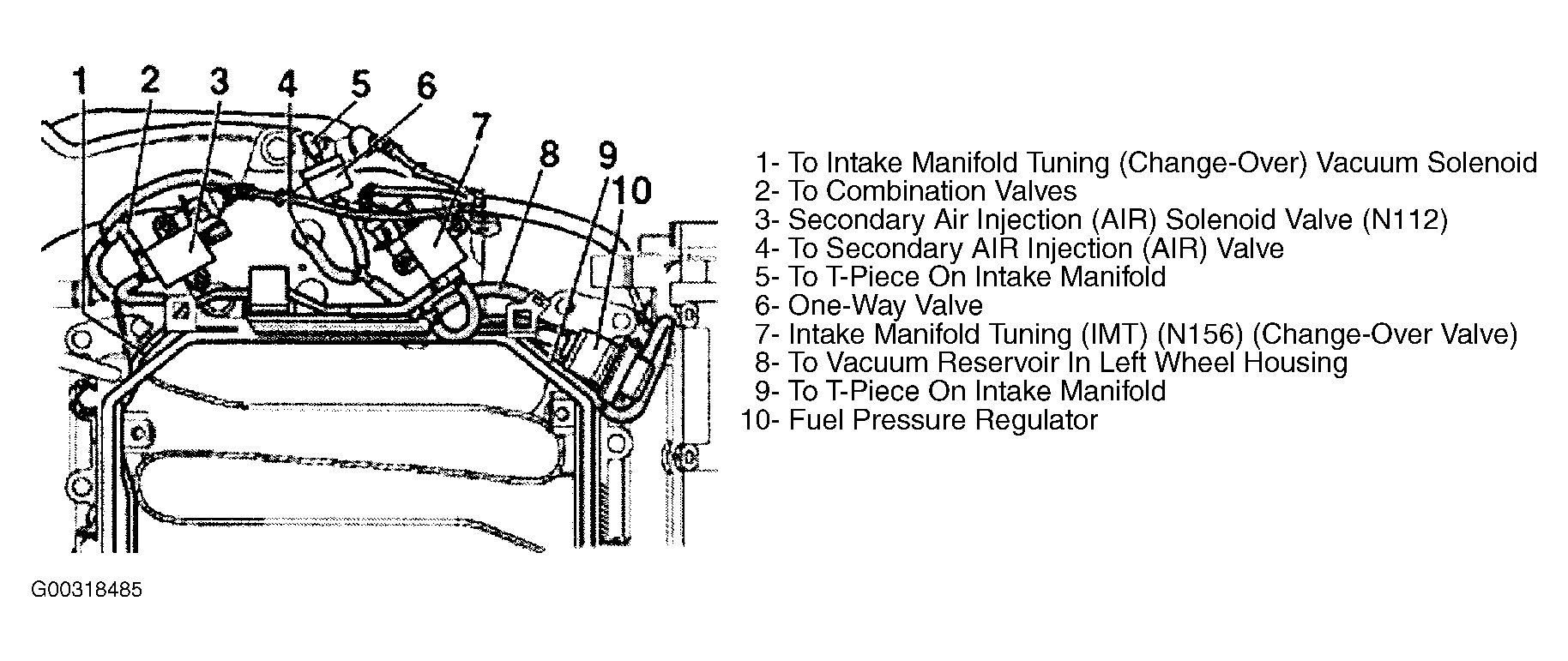 1 2 3 4 5 6 7 8 9 10

1- To Intake Manifold Tuning (Change-Over) Vacuum Solenoid
2- To Combination Valves
3- Secondary Air Injection (AIR) Solenoid Valve (N112)
4- To Secondary AIR Injection (AIR) Valve
5- To T-Piece On Intake Manifold
6- One-Way Valve
7- Intake Manifold Tuning (IMT) (N156) (Change-Over Valve)
8- To Vacuum Reservoir In Left Wheel Housing
9- To T-Piece On Intake Manifold
10- Fuel Pressure Regulator

G00318485