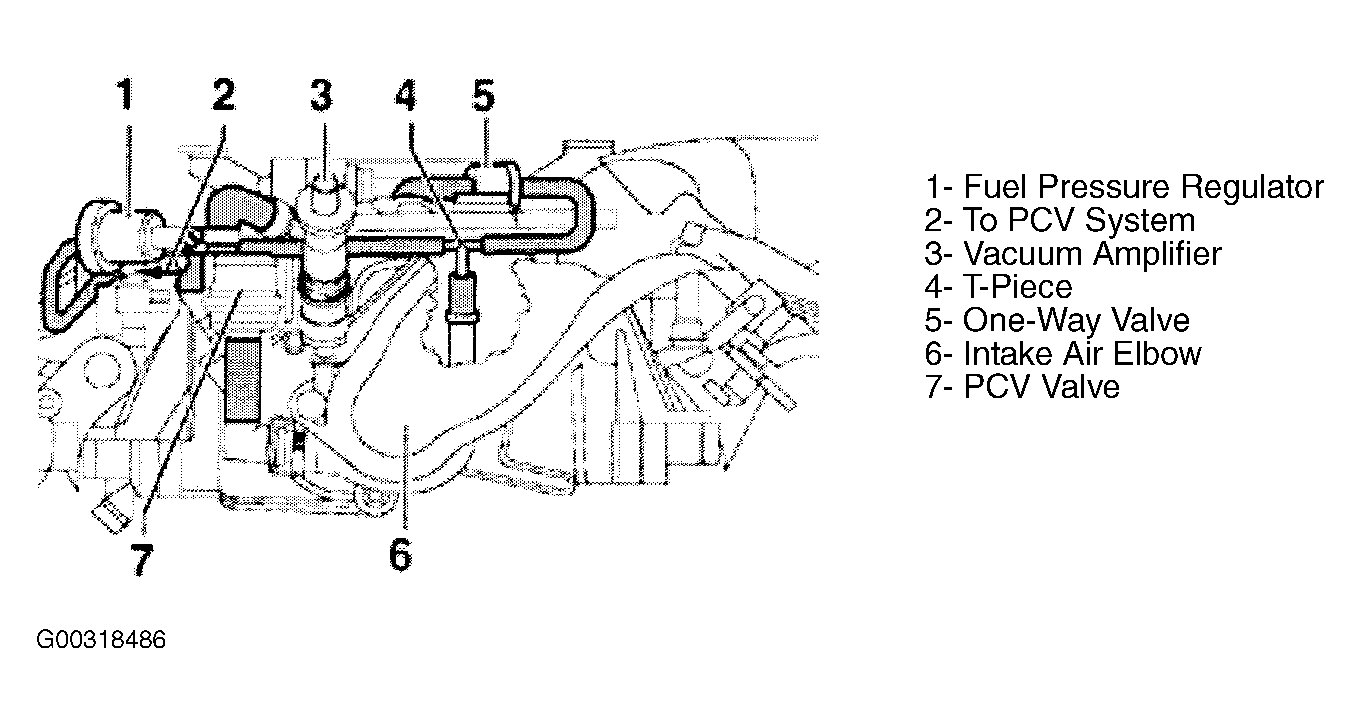 1
2
3
4
5
7
6

1- Fuel Pressure Regulator
2- To PCV System
3- Vacuum Amplifier
4- T-Piece
5- One-Way Valve
6- Intake Air Elbow
7- PCV Valve

G00318486