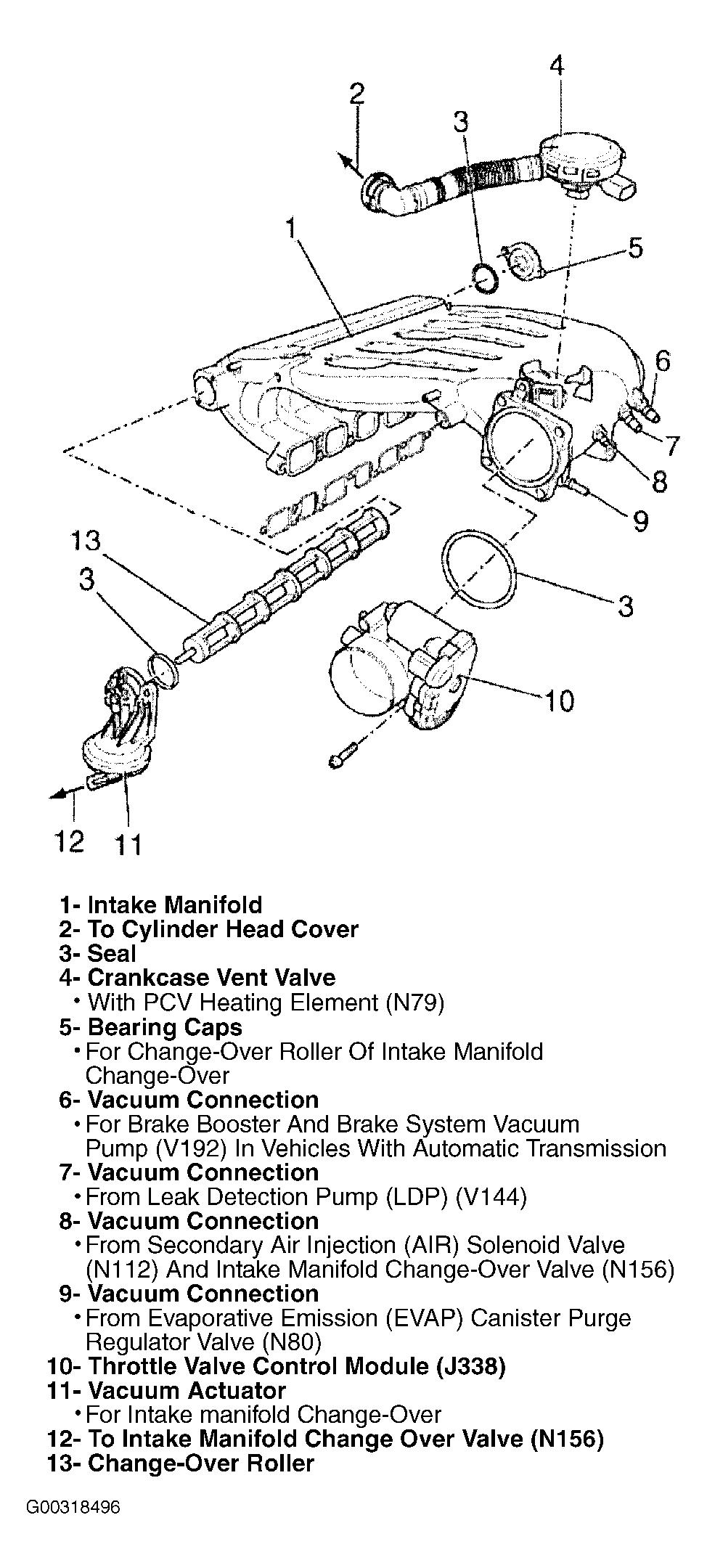 4
2
3
1
5
6
7
8
9
13
3
3
10
12
11

1- Intake Manifold
2- To Cylinder Head Cover
3- Seal
4- Crankcase Vent Valve
• With PCV Heating Element (N79)
5- Bearing Caps
• For Change-Over Roller Of Intake Manifold Change-Over
6- Vacuum Connection
• For Brake Booster And Brake System Vacuum Pump (V192) In Vehicles With Automatic Transmission
7- Vacuum Connection
• From Leak Detection Pump (LDP) (V144)
8- Vacuum Connection
• From Secondary Air Injection (AIR) Solenoid Valve (N112) And Intake Manifold Change-Over Valve (N156)
9- Vacuum Connection
• From Evaporative Emission (EVAP) Canister Purge Regulator Valve (N80)
10- Throttle Valve Control Module (J338)
11- Vacuum Actuator
• For Intake manifold Change-Over
12- To Intake Manifold Change Over Valve (N156)
13- Change-Over Roller

G00318496