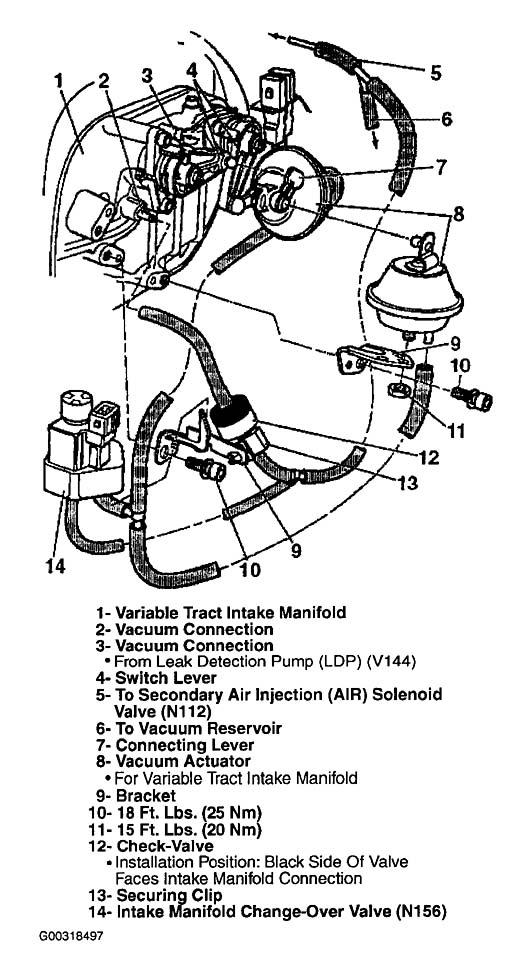 1 2 3 4 5 6 7 8 9 10 11 12 13 9 10 14

1- Variable Tract Intake Manifold
2- Vacuum Connection
3- Vacuum Connection
• From Leak Detection Pump (LDP) (V144)
4- Switch Lever
5- To Secondary Air Injection (AIR) Solenoid Valve (N112)
6- To Vacuum Reservoir
7- Connecting Lever
8- Vacuum Actuator
• For Variable Tract Intake Manifold
9- Bracket
10- 18 Ft. Lbs. (25 Nm)
11- 15 Ft. Lbs. (20 Nm)
12- Check-Valve
• Installation Position: Black Side Of Valve Faces Intake Manifold Connection
13- Securing Clip
14- Intake Manifold Change-Over Valve (N156)

G00318497