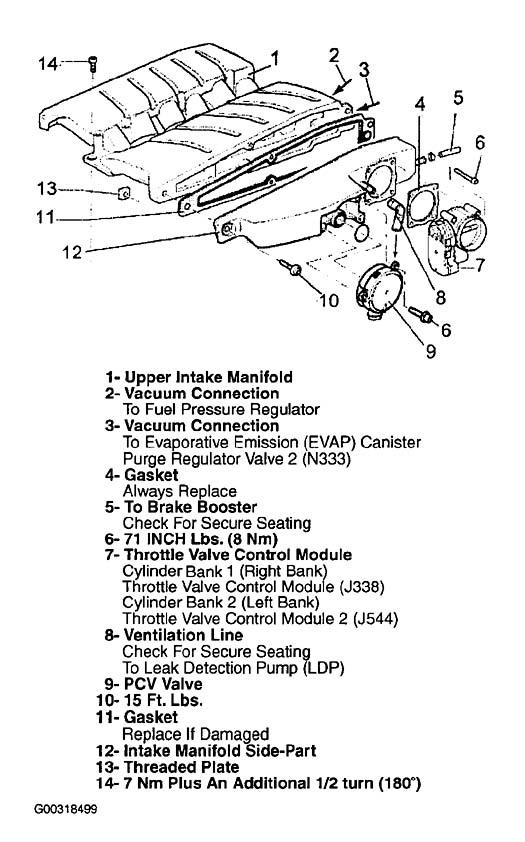 14
1
2
3
4
5
6
13
11
12
7
8
10
6
9

1- Upper Intake Manifold
2- Vacuum Connection
To Fuel Pressure Regulator
3- Vacuum Connection
To Evaporative Emission (EVAP) Canister Purge Regulator Valve 2 (N333)
4- Gasket
Always Replace
5- To Brake Booster
Check For Secure Seating
6- 71 INCH Lbs. (8 Nm)
7- Throttle Valve Control Module
Cylinder Bank 1 (Right Bank)
Throttle Valve Control Module (J338)
Cylinder Bank 2 (Left Bank)
Throttle Valve Control Module 2 (J544)
8- Ventilation Line
Check For Secure Seating
To Leak Detection Pump (LDP)
9- PCV Valve
10- 15 Ft. Lbs.
11- Gasket
Replace If Damaged
12- Intake Manifold Side-Part
13- Threaded Plate
14- 7 Nm Plus An Additional 1/2 turn (180°)

G00318499