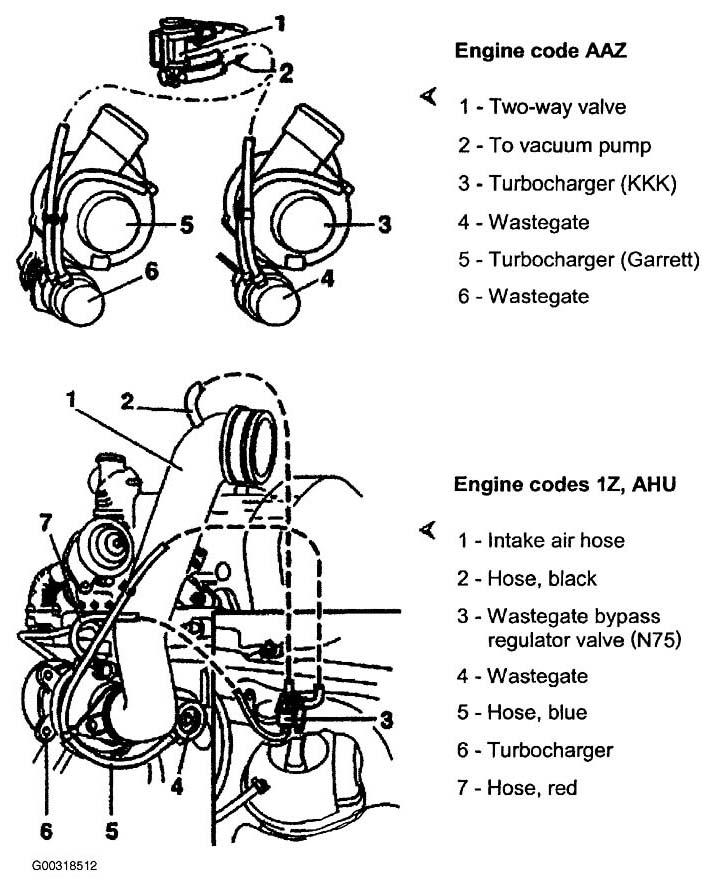 1

2

5

3

6

4

Engine code AAZ

1 - Two-way valve

2 - To vacuum pump

3 - Turbocharger (KKK)

4 - Wastegate

5 - Turbocharger (Garrett)

6 - Wastegate

1

2

7

3

4

6

5

Engine codes 1Z, AHU

1 - Intake air hose

2 - Hose, black

3 - Wastegate bypass regulator valve (N75)

4 - Wastegate

5 - Hose, blue

6 - Turbocharger

7 - Hose, red

G00318512