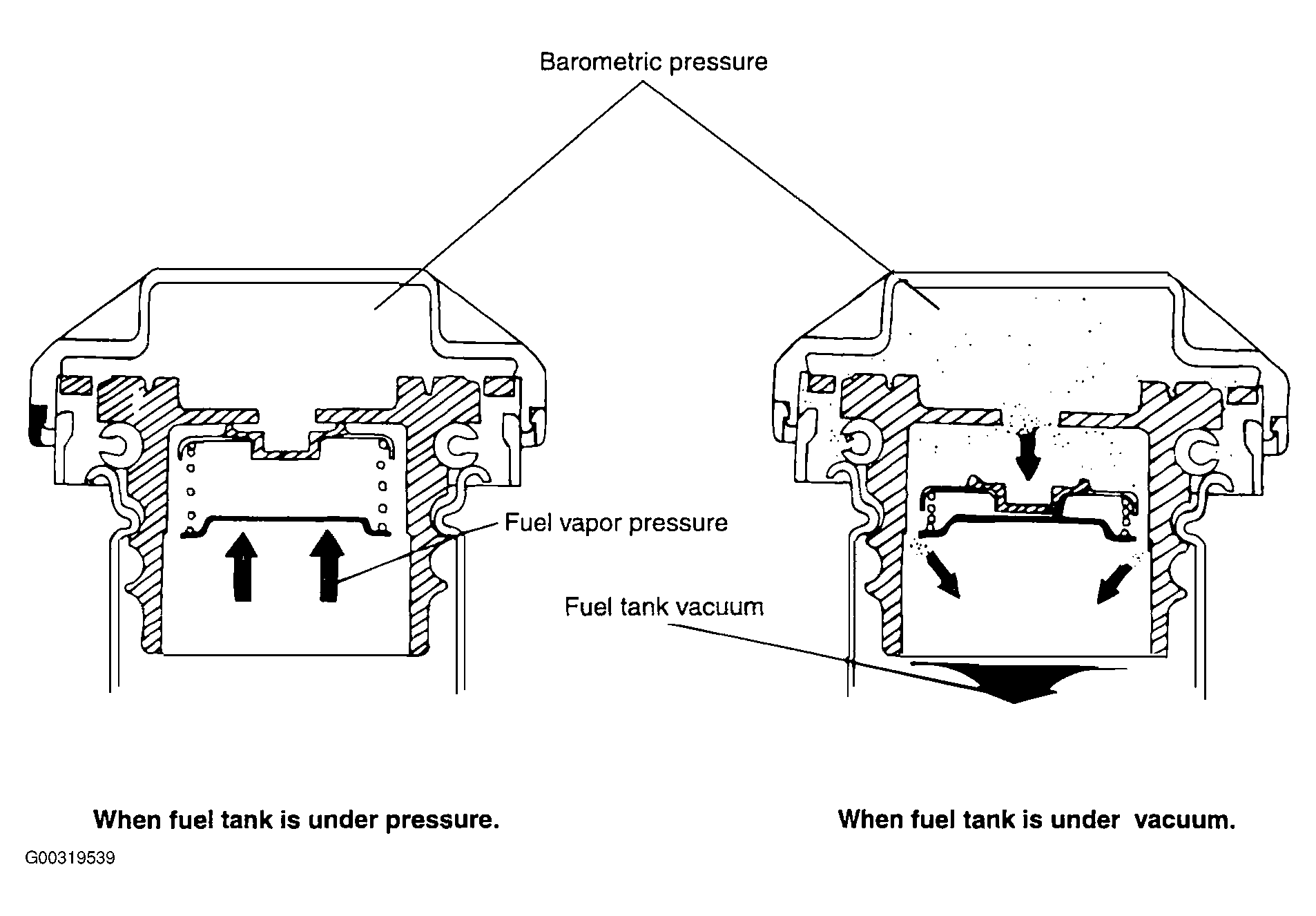 Barometric pressure

Fuel vapor pressure

Fuel tank vacuum

When fuel tank is under pressure.

When fuel tank is under vacuum.

G00319539