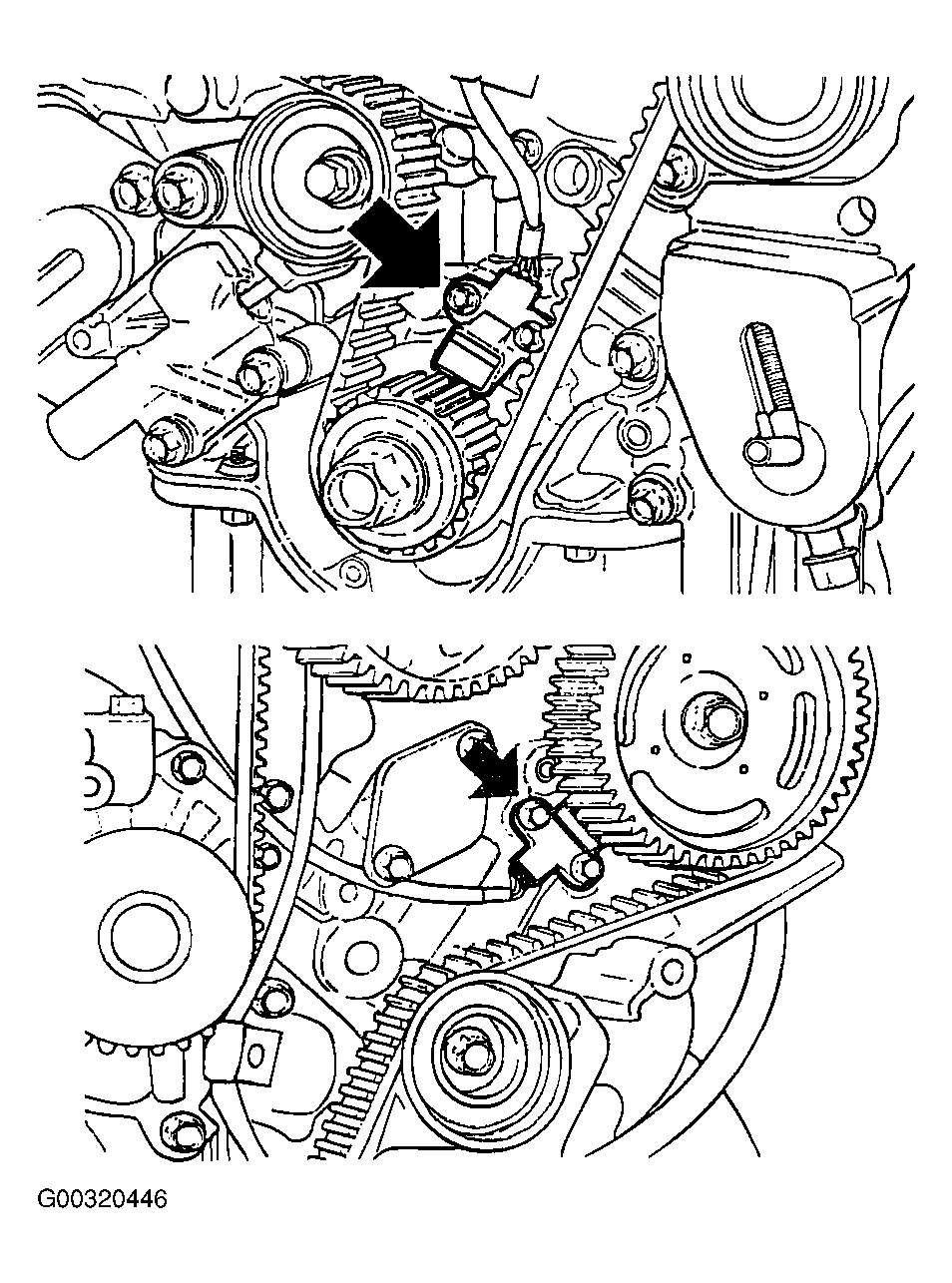 G00320446