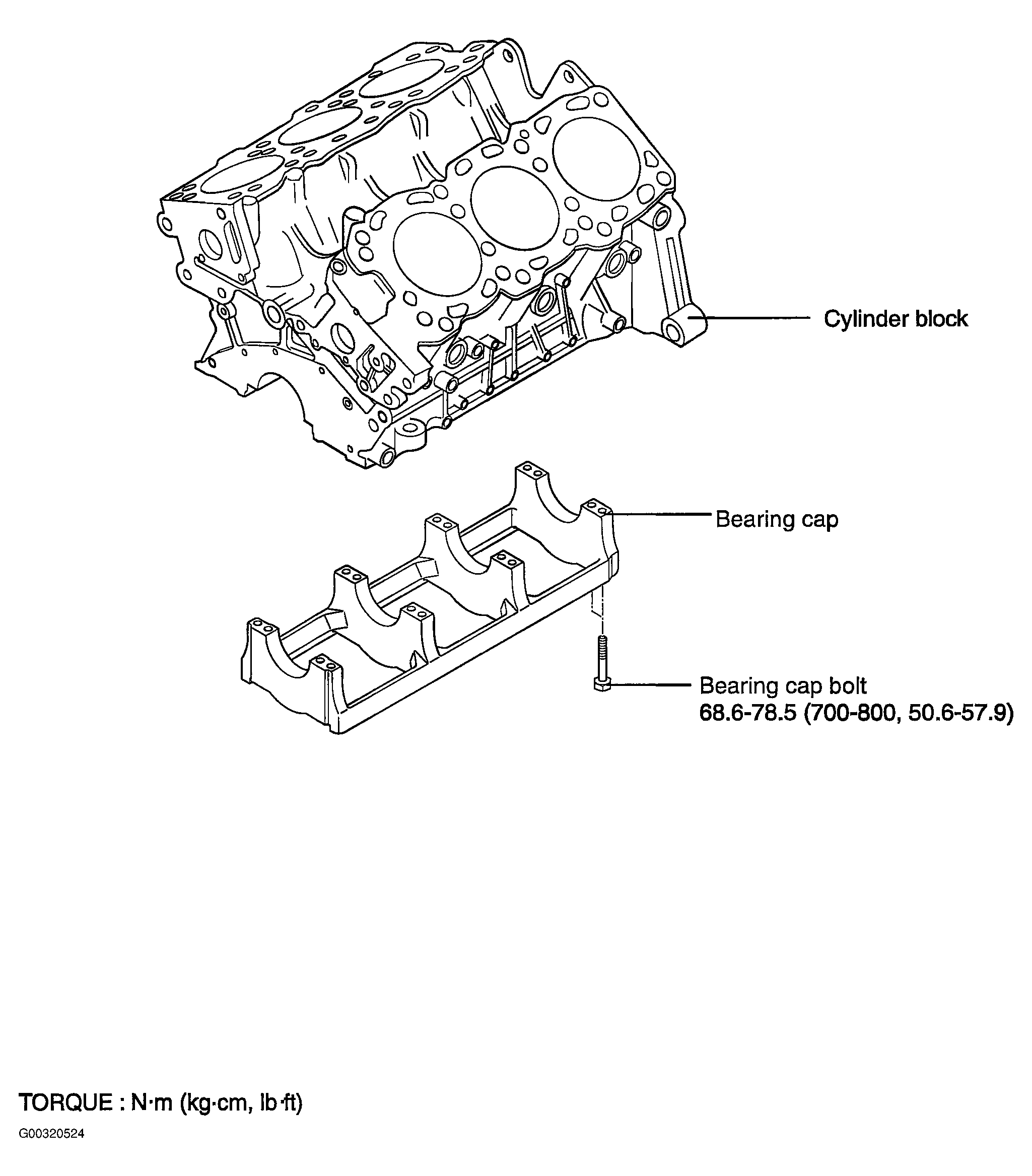 Cylinder block

Bearing cap

Bearing cap bolt
68.6-78.5 (700-800, 50.6-57.9)

TORQUE : N·m (kg·cm, lb·ft)

G00320524