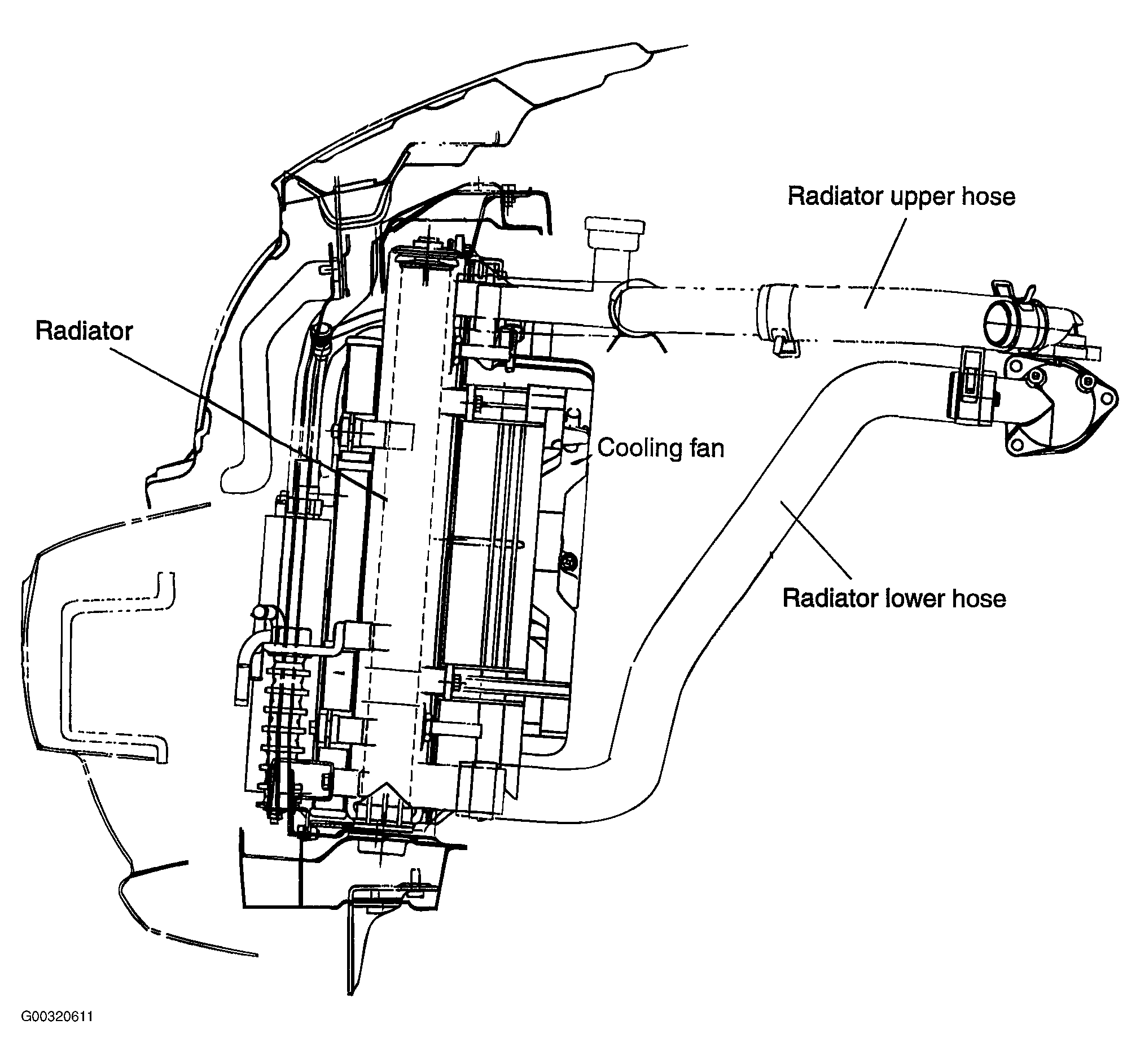 Radiator upper hose

Radiator

Cooling fan

Radiator lower hose

G00320611