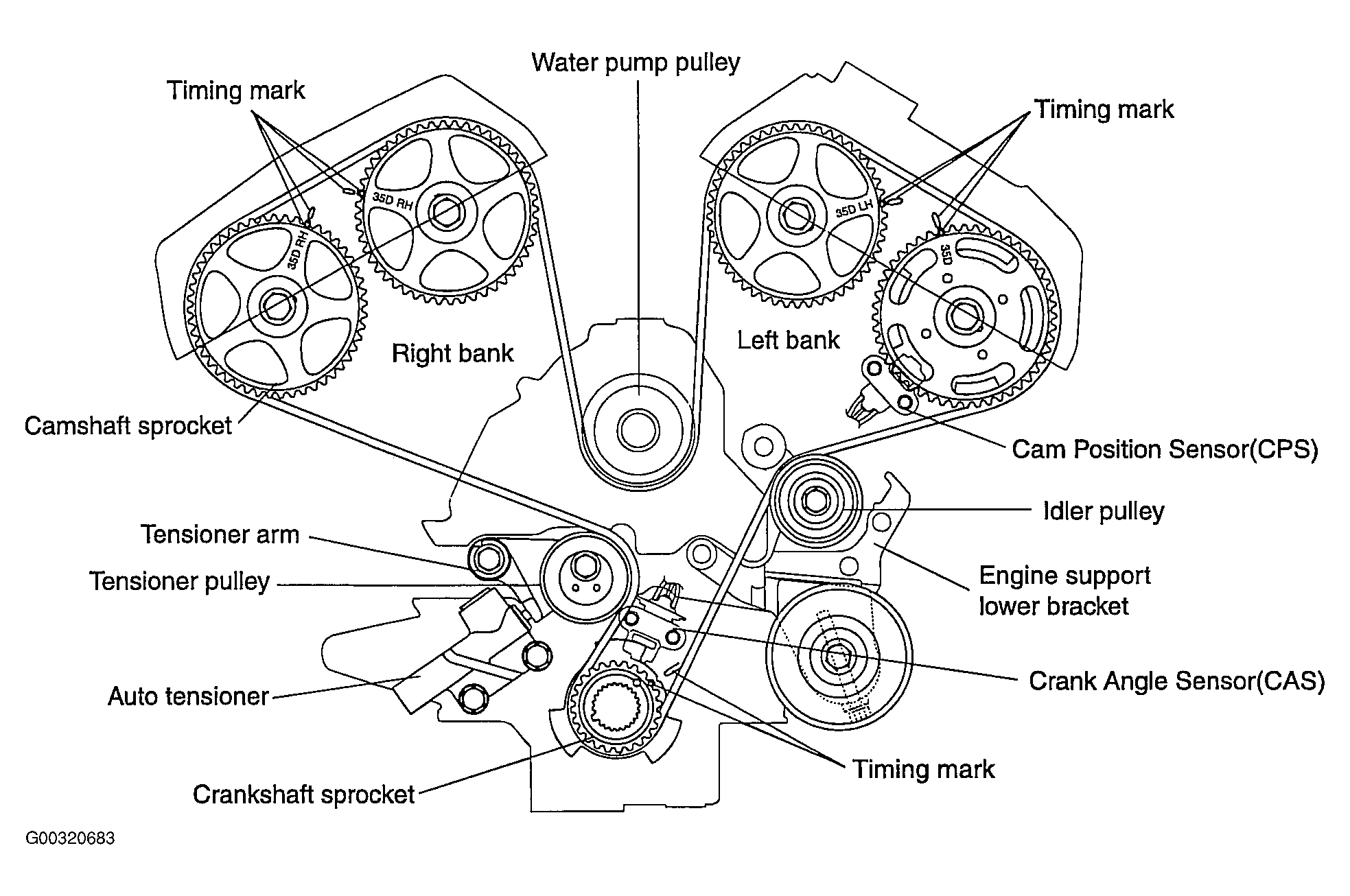 Water pump pulley

Timing mark

Timing mark

35D RH

35D RH

35D LH

35D

Right bank

Left bank

Camshaft sprocket

Cam Position Sensor(CPS)

Idler pulley

Tensioner arm

Tensioner pulley

Engine support lower bracket

Auto tensioner

Crank Angle Sensor(CAS)

Timing mark

Crankshaft sprocket

G00320683