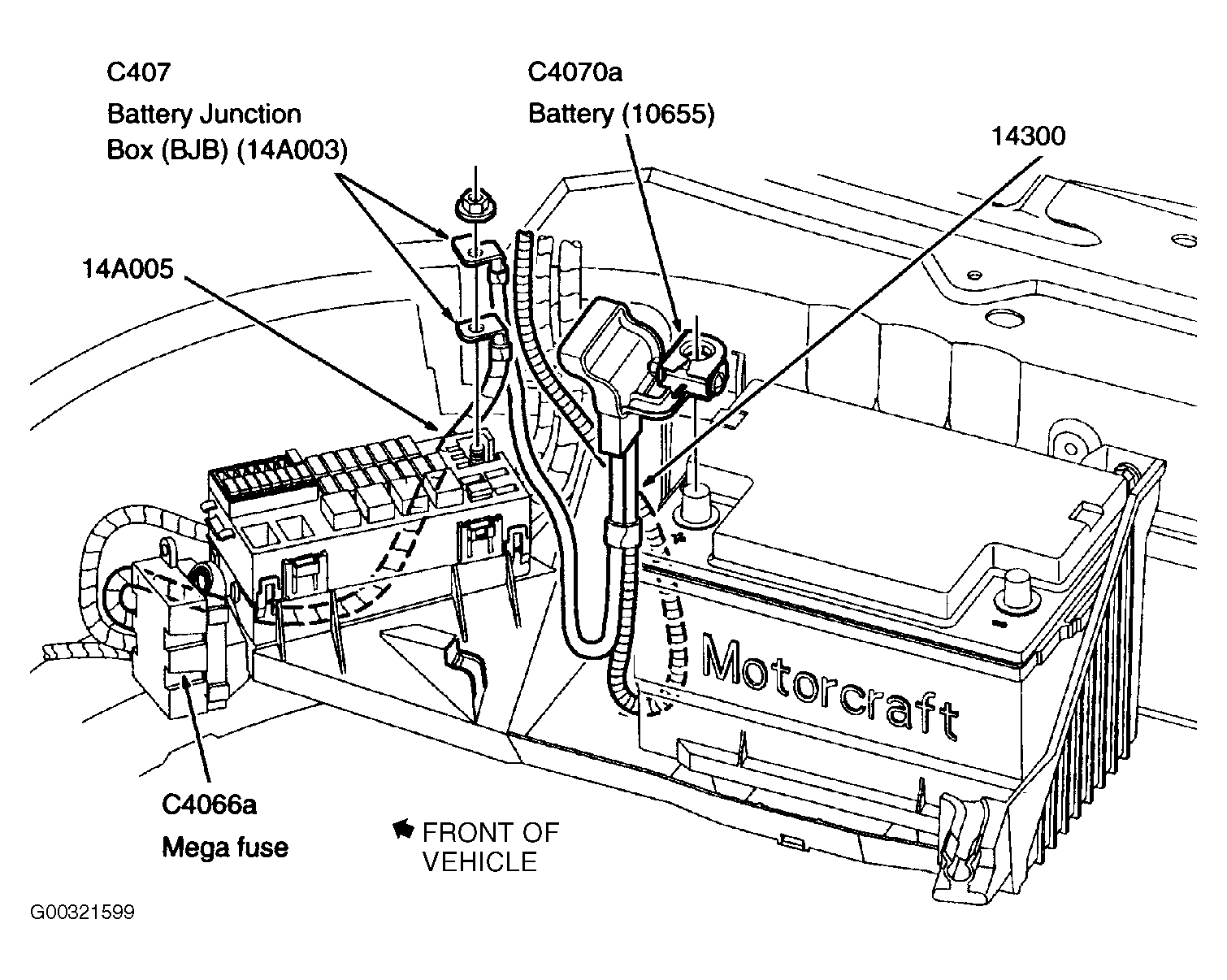 C407
Battery Junction Box (BJB) (14A003)

C4070a
Battery (10655)

14300

14A005

Motorcraft

C4066a
Mega fuse

FRONT OF VEHICLE

G00321599