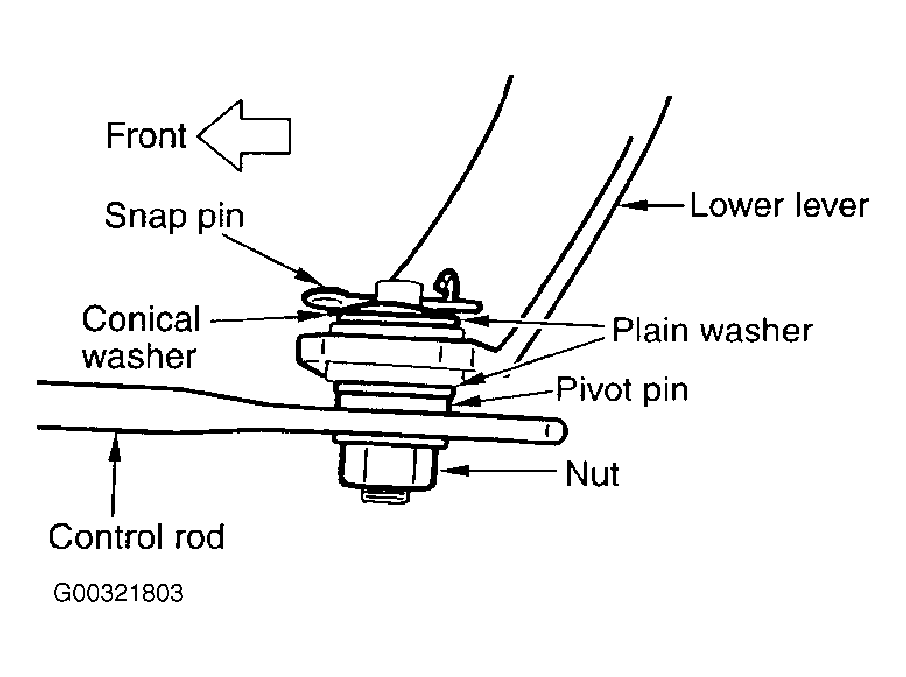 Front

Snap pin

Lower lever

Conical washer

Plain washer

Pivot pin

Nut

Control rod

G00321803