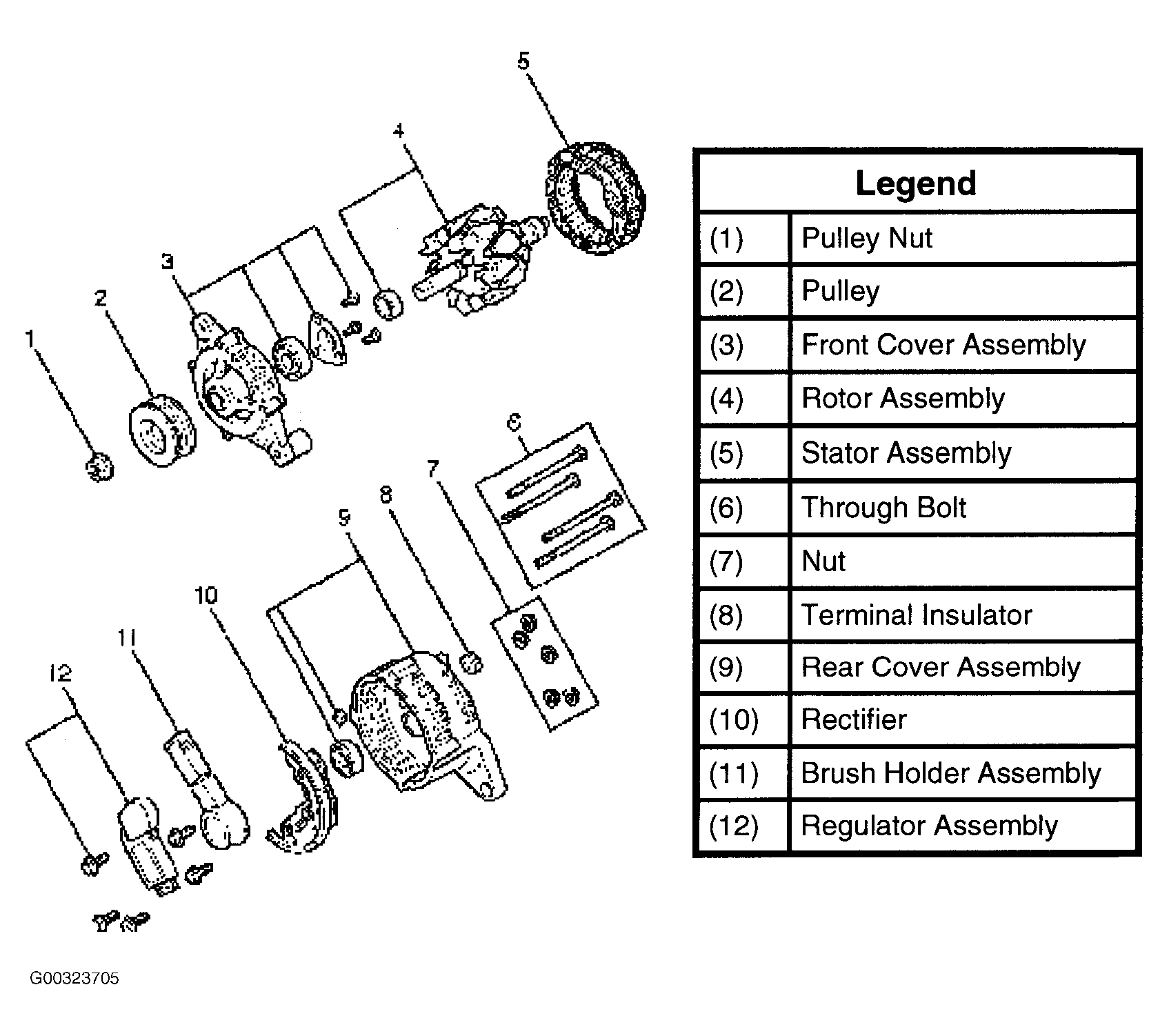 5
4
3
2
1
6
7
8
9
10
11
12

| Legend | |
|---|---|
| (1) | Pulley Nut |
| (2) | Pulley |
| (3) | Front Cover Assembly |
| (4) | Rotor Assembly |
| (5) | Stator Assembly |
| (6) | Through Bolt |
| (7) | Nut |
| (8) | Terminal Insulator |
| (9) | Rear Cover Assembly |
| (10) | Rectifier |
| (11) | Brush Holder Assembly |
| (12) | Regulator Assembly |

G00323705