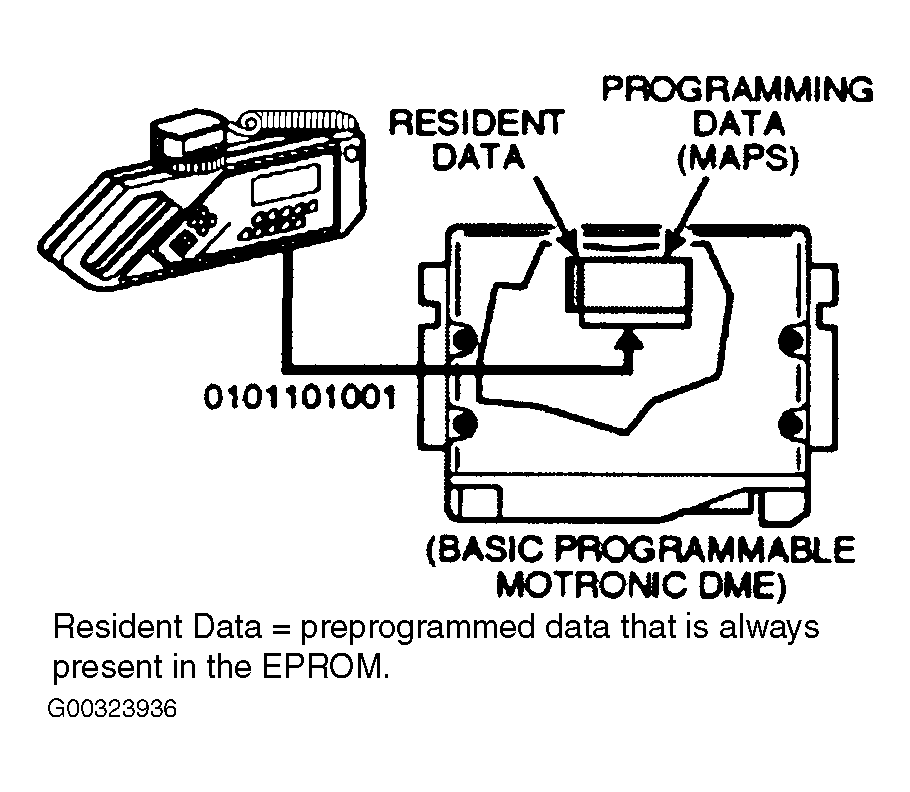 RESIDENT DATA

PROGRAMMING DATA (MAPS)

0101101001

(BASIC PROGRAMMABLE MOTRONIC DME)

Resident Data = preprogrammed data that is always present in the EPROM.

G00323936