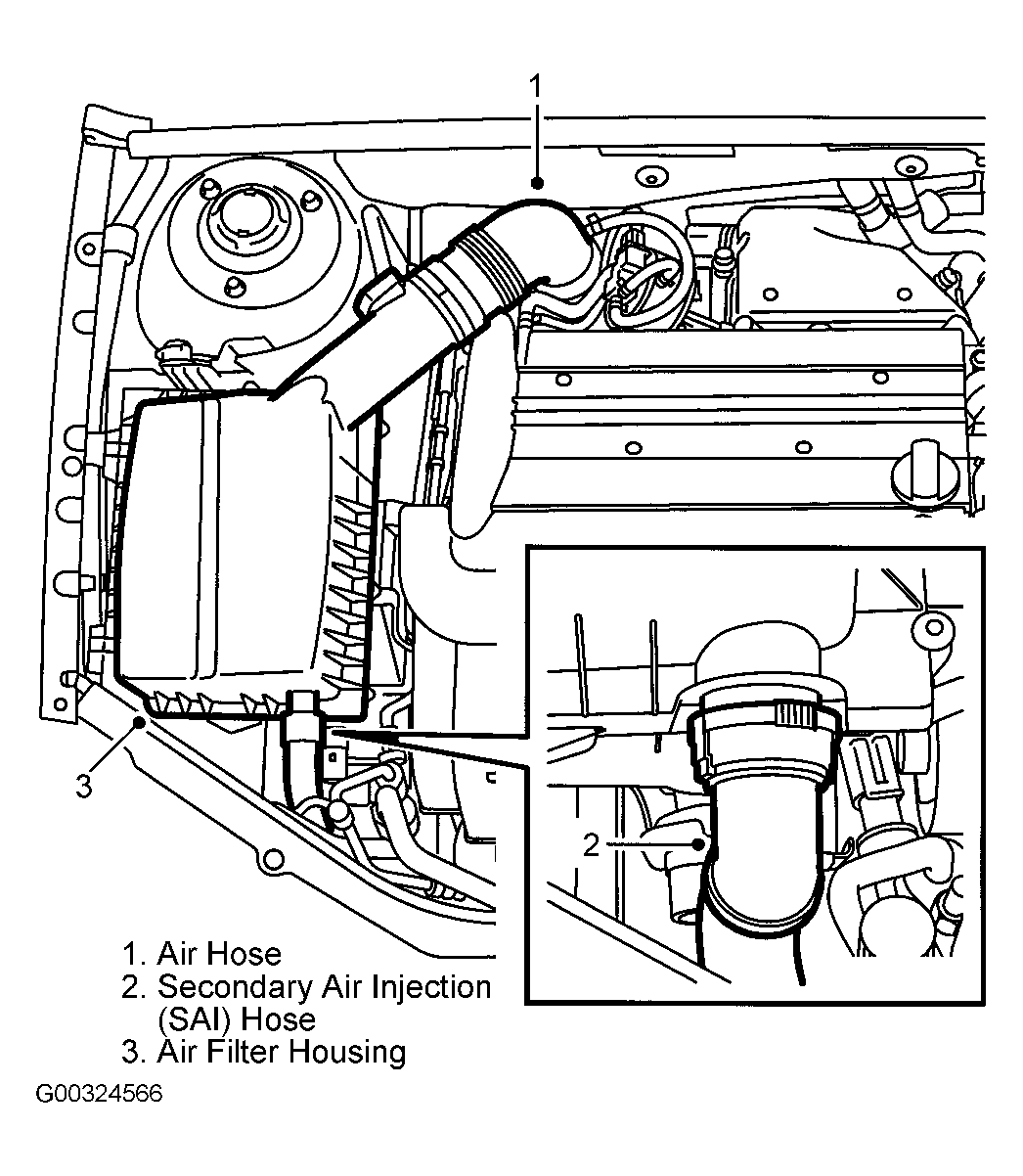 1

3

2

1. Air Hose
2. Secondary Air Injection (SAI) Hose
3. Air Filter Housing

G00324566