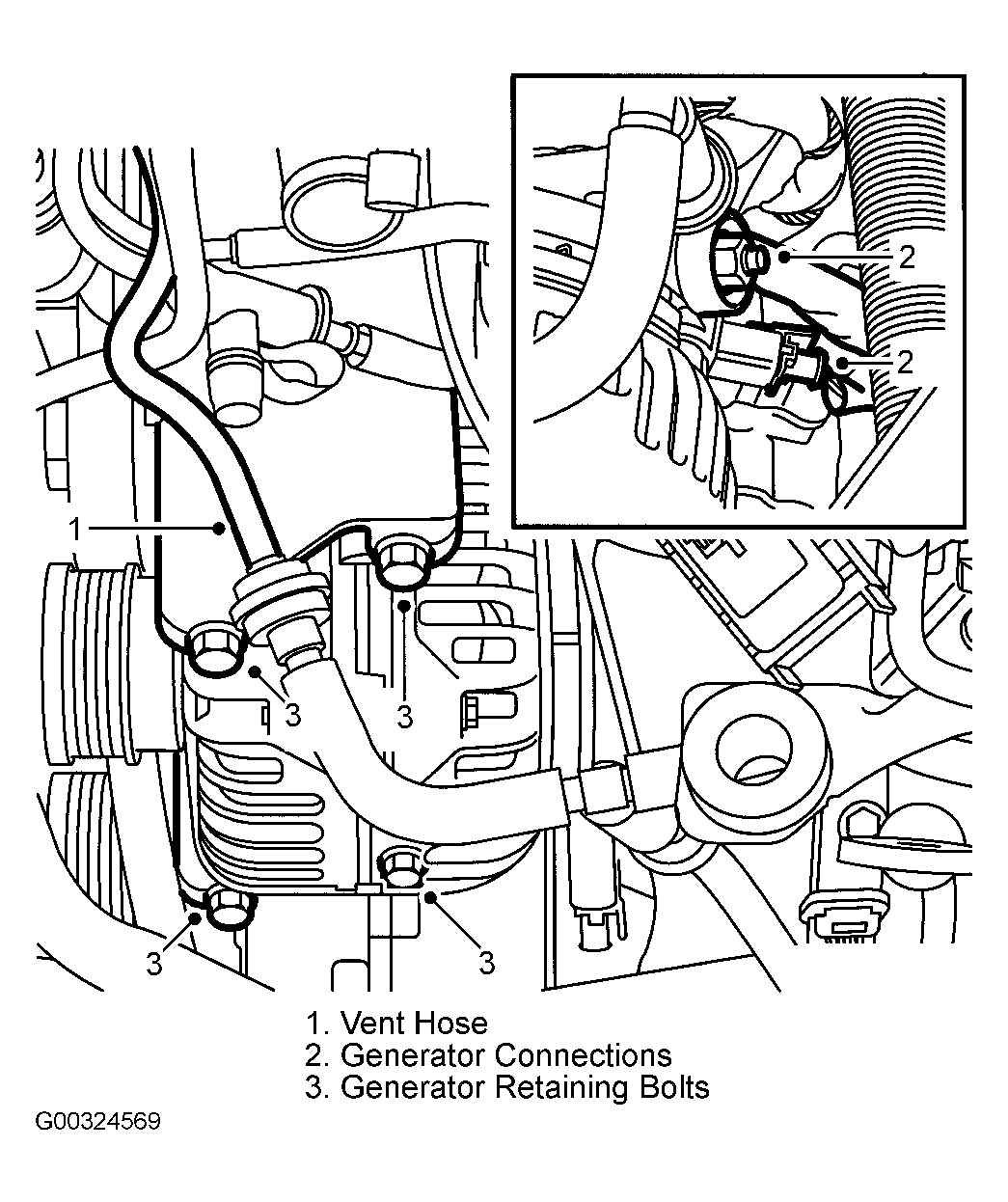 2
2
1
3
3
3
3

1. Vent Hose
2. Generator Connections
3. Generator Retaining Bolts

G00324569