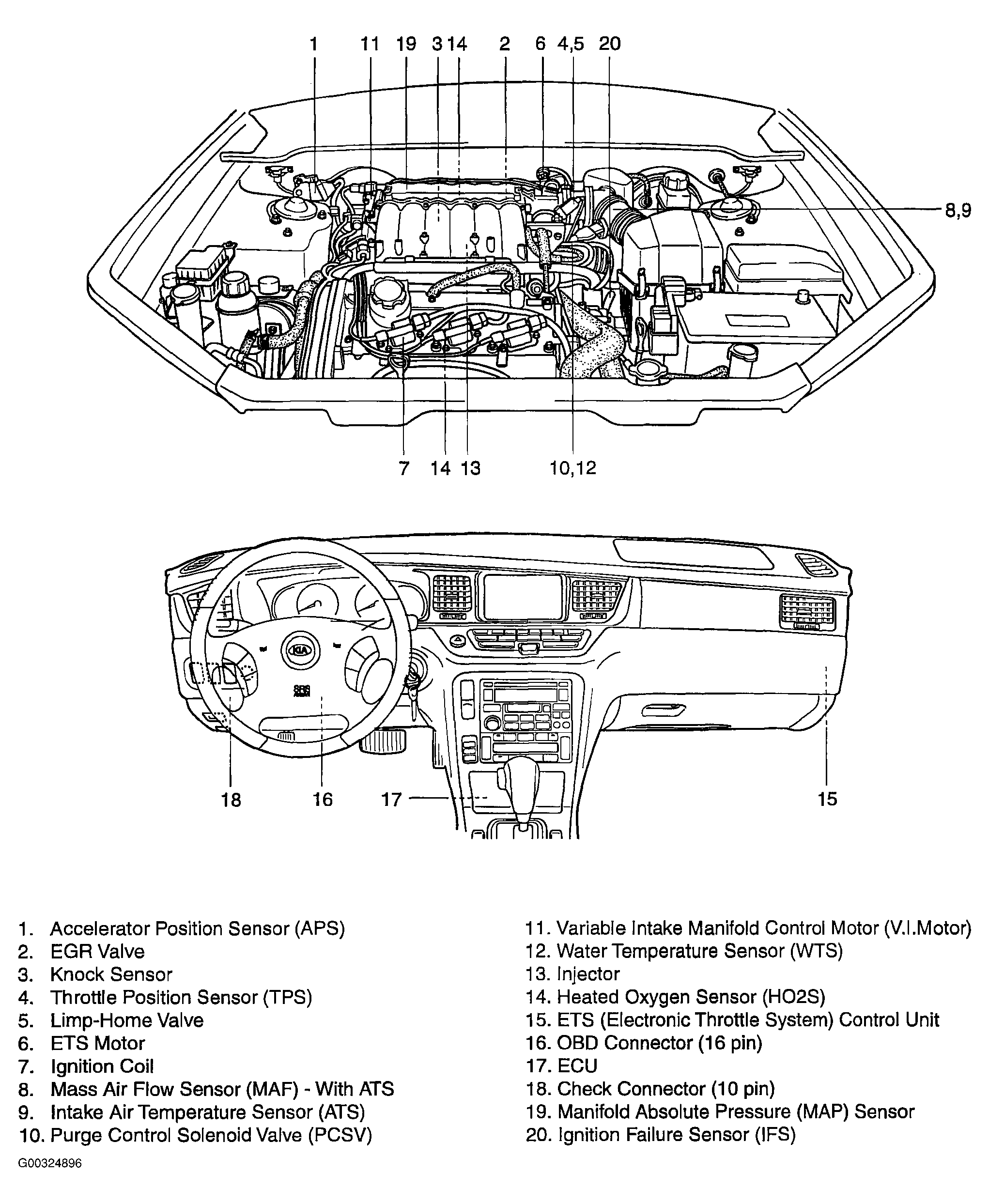 1 11 19 3 14 2 6 4,5 20

8,9

7 14 13 10,12

KIA

SRS

18 16 17 15

1. Accelerator Position Sensor (APS)
2. EGR Valve
3. Knock Sensor
4. Throttle Position Sensor (TPS)
5. Limp-Home Valve
6. ETS Motor
7. Ignition Coil
8. Mass Air Flow Sensor (MAF) - With ATS
9. Intake Air Temperature Sensor (ATS)
10. Purge Control Solenoid Valve (PCSV)

11. Variable Intake Manifold Control Motor (V.I.Motor)
12. Water Temperature Sensor (WTS)
13. Injector
14. Heated Oxygen Sensor (HO2S)
15. ETS (Electronic Throttle System) Control Unit
16. OBD Connector (16 pin)
17. ECU
18. Check Connector (10 pin)
19. Manifold Absolute Pressure (MAP) Sensor
20. Ignition Failure Sensor (IFS)

G00324896