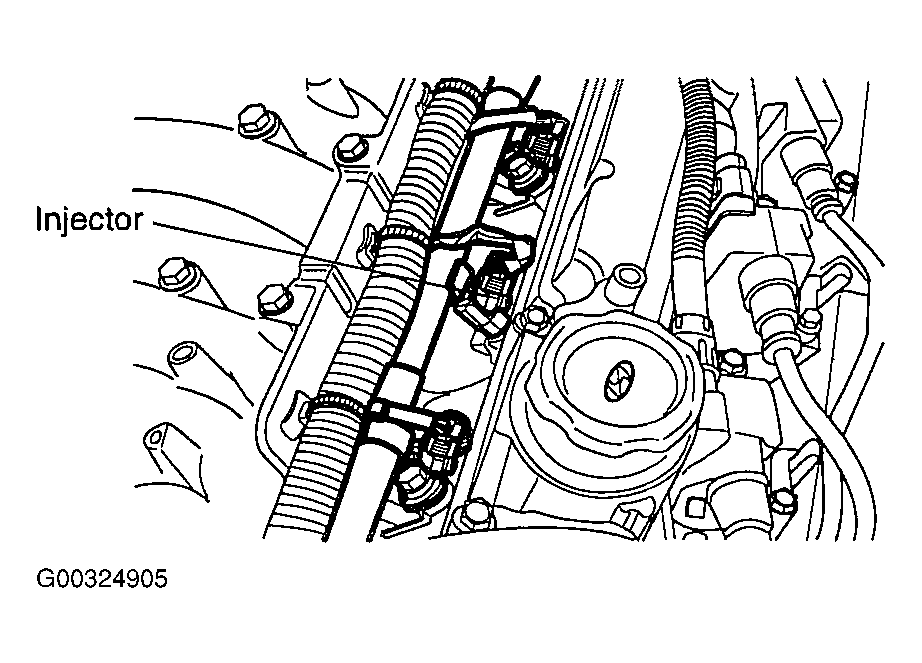 Injector

G00324905